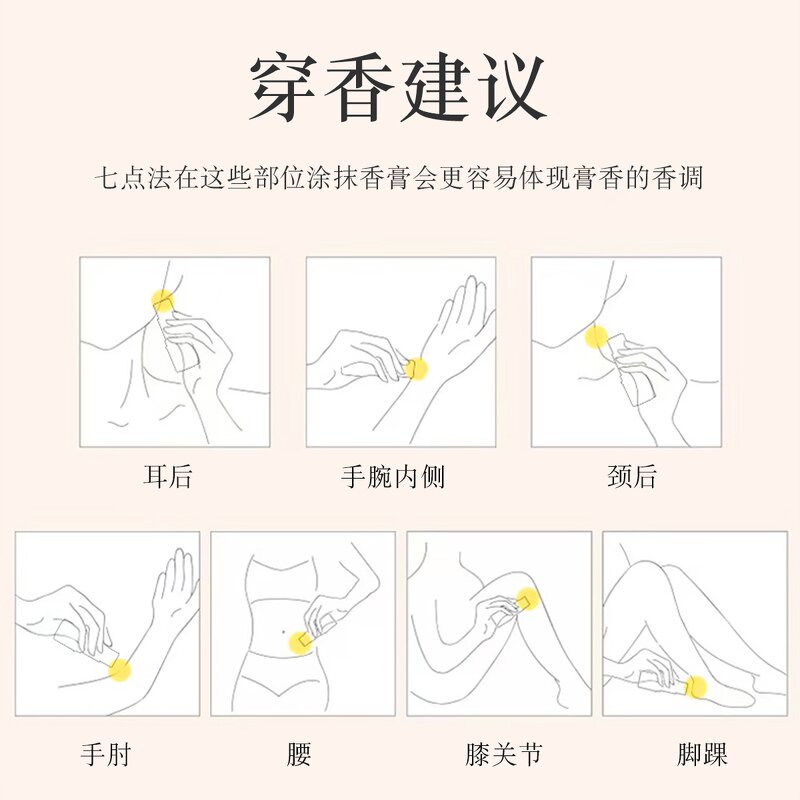 穿香建议

七点法在这些部位涂抹香膏会更容易体现膏香的香调

耳后

手腕内侧

颈后

手肘

腰

膝关节

脚踝