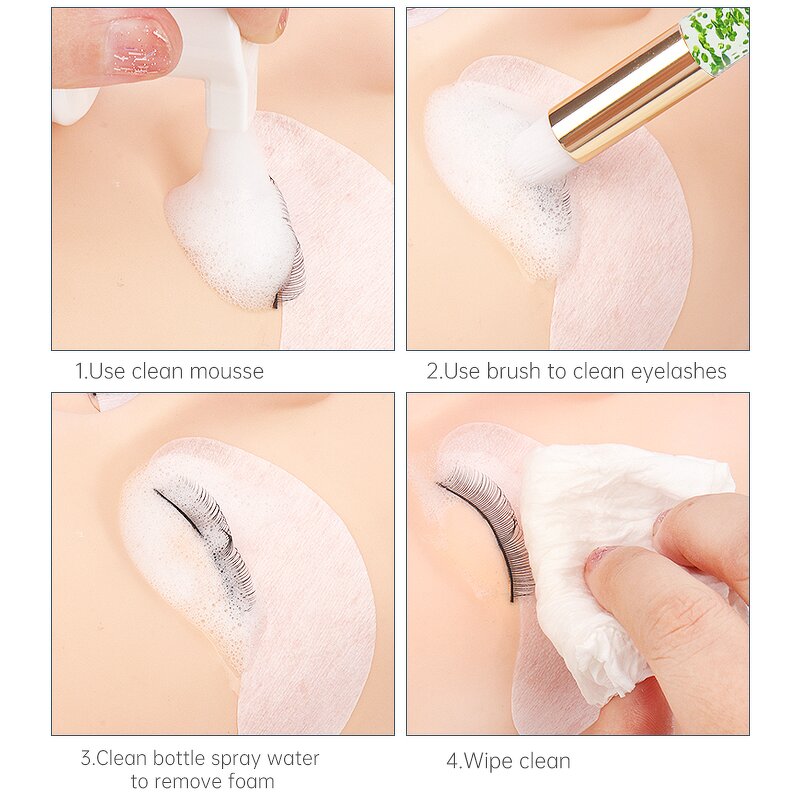 1.Use clean mousse

2.Use brush to clean eyelashes

3.Clean bottle spray water to remove foam

4.Wipe clean