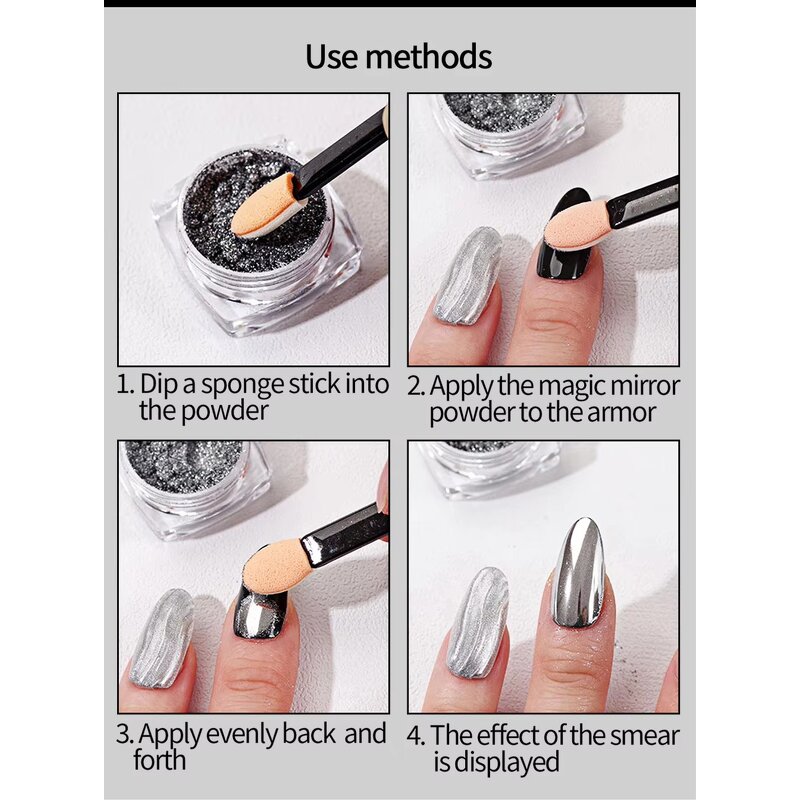 Use methods

1. Dip a sponge stick into the powder

2. Apply the magic mirror powder to the armor

3. Apply evenly back and forth

4. The effect of the smear is displayed