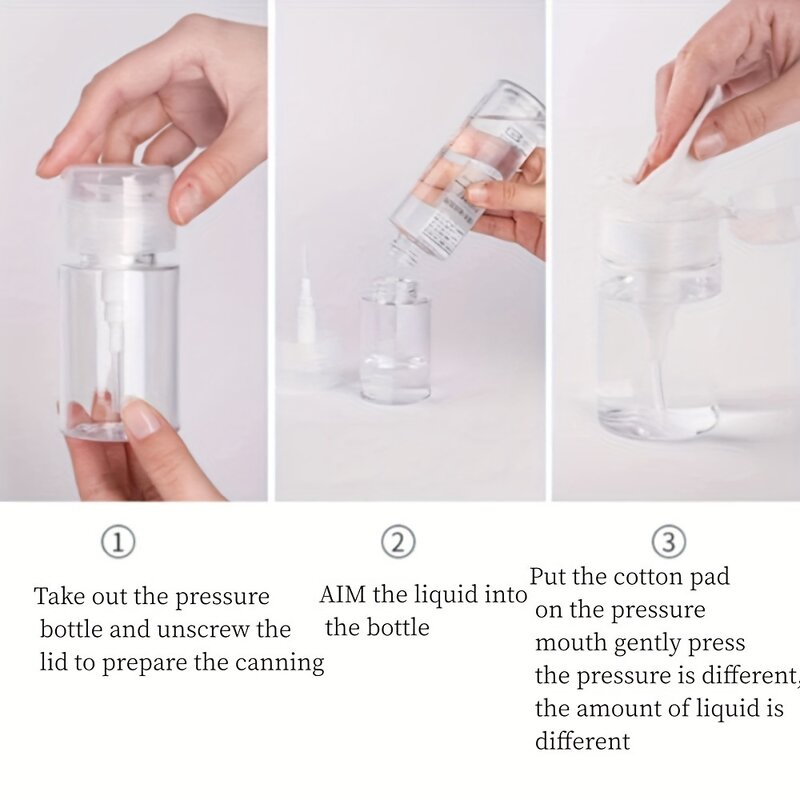 ①

Take out the pressure bottle and unscrew the lid to prepare the canning

②

AIM the liquid into the bottle

③

Put the cotton pad on the pressure mouth gently press the pressure is different, the amount of liquid is different