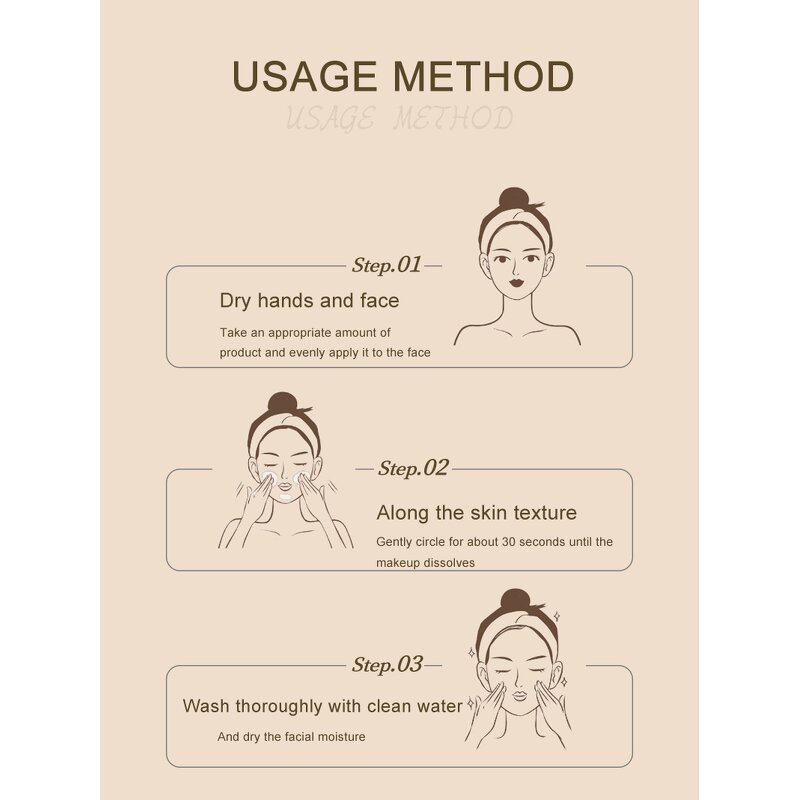 USAGE METHOD
USAGE METHOD

Step.01
Dry hands and face
Take an appropriate amount of product and evenly apply it to the face

Step.02
Along the skin texture
Gently circle for about 30 seconds until the makeup dissolves

Step.03
Wash thoroughly with clean water
And dry the facial moisture