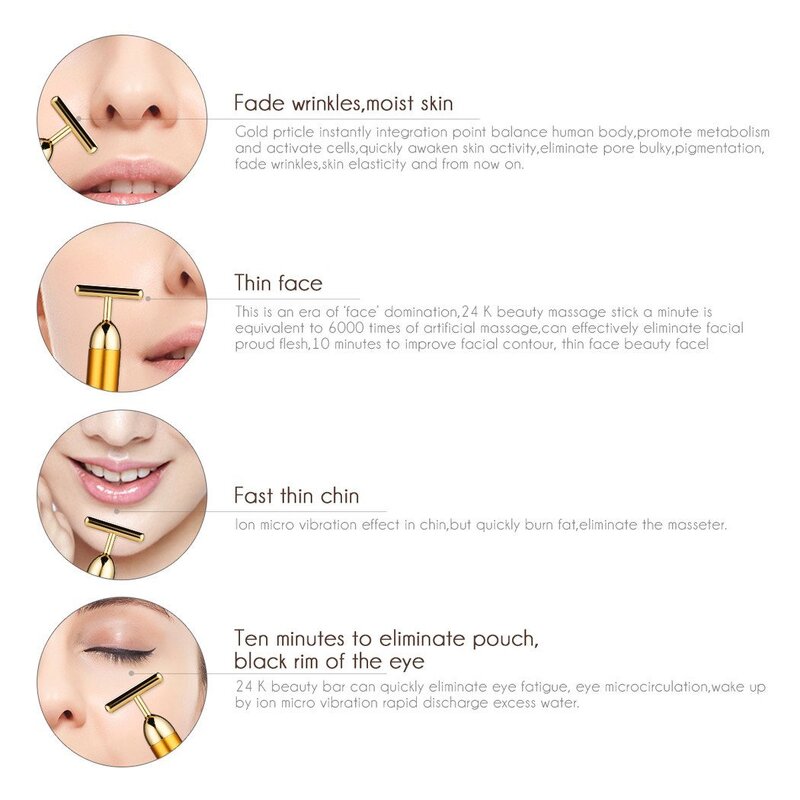 Fade wrinkles,moist skin
Gold prticle instantly integration point balance human body,promote metabolism and activate cells,quickly awaken skin activity,eliminate pore bulky,pigmentation, fade wrinkles,skin elasticity and from now on.

Thin face
This is an era of 'face' domination,24 K beauty massage stick a minute is equivalent to 6000 times of artificial massage,can effectively eliminate facial proud flesh,10 minutes to improve facial contour, thin face beauty face!

Fast thin chin
Ion micro vibration effect in chin,but quickly burn fat,eliminate the masseter.

Ten minutes to eliminate pouch, black rim of the eye
24 K beauty bar can quickly eliminate eye fatigue, eye microcirculation,wake up by ion micro vibration rapid discharge excess water.