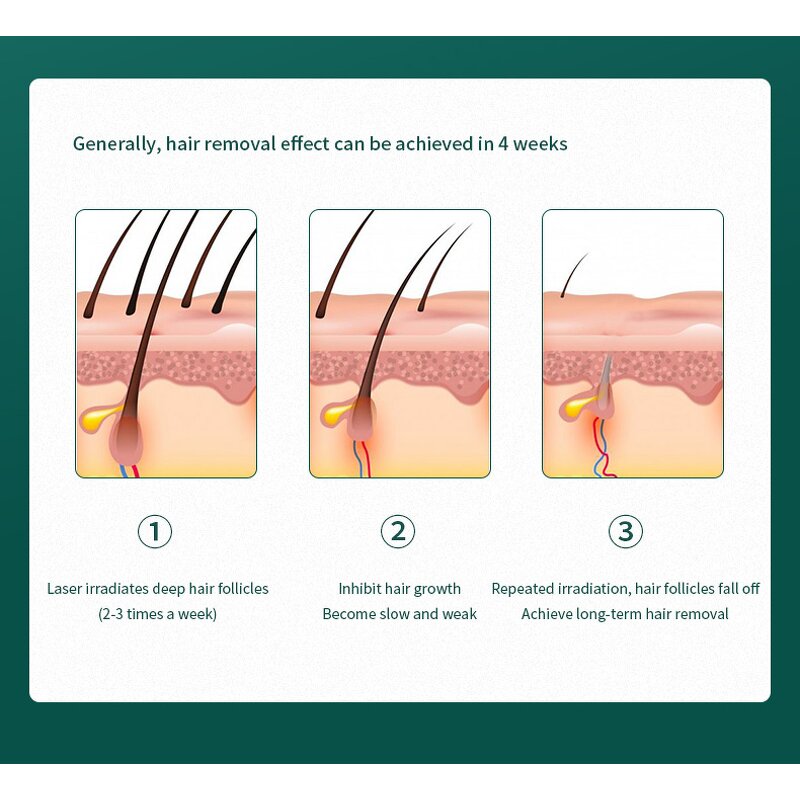 Generally, hair removal effect can be achieved in 4 weeks

1

Laser irradiates deep hair follicles
(2-3 times a week)

2

Inhibit hair growth
Become slow and weak

3

Repeated irradiation, hair follicles fall off
Achieve long-term hair removal