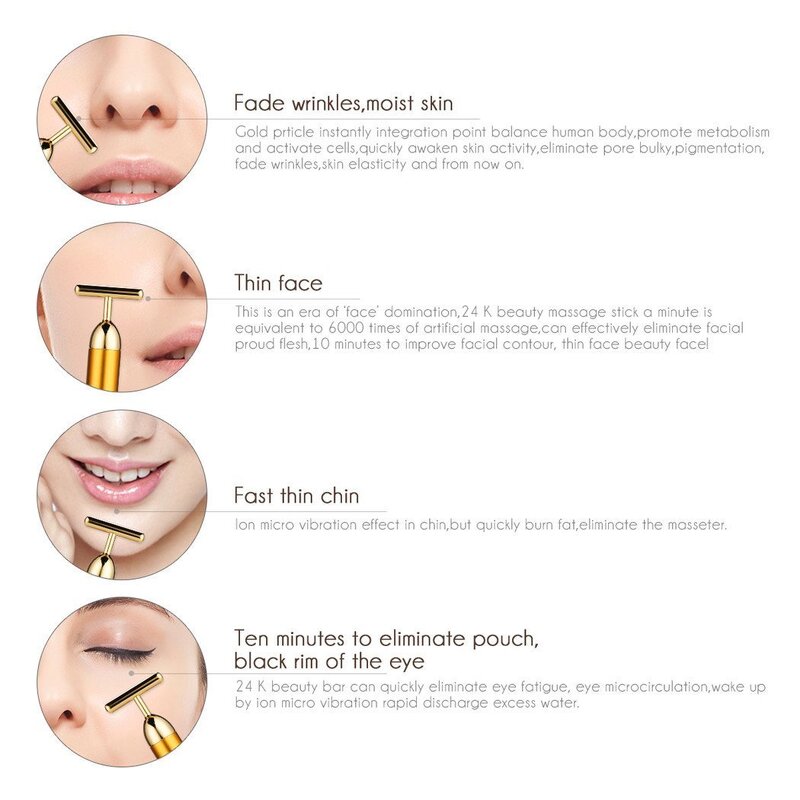 Fade wrinkles,moist skin

Gold prticle instantly integration point balance human body,promote metabolism and activate cells,quickly awaken skin activity,eliminate pore bulky,pigmentation, fade wrinkles,skin elasticity and from now on.

Thin face

This is an era of 'face' domination,24 K beauty massage stick a minute is equivalent to 6000 times of artificial massage,can effectively eliminate facial proud flesh,10 minutes to improve facial contour, thin face beauty face!

Fast thin chin

Ion micro vibration effect in chin,but quickly burn fat,eliminate the masseter.

Ten minutes to eliminate pouch, black rim of the eye

24 K beauty bar can quickly eliminate eye fatigue, eye microcirculation,wake up by ion micro vibration rapid discharge excess water.