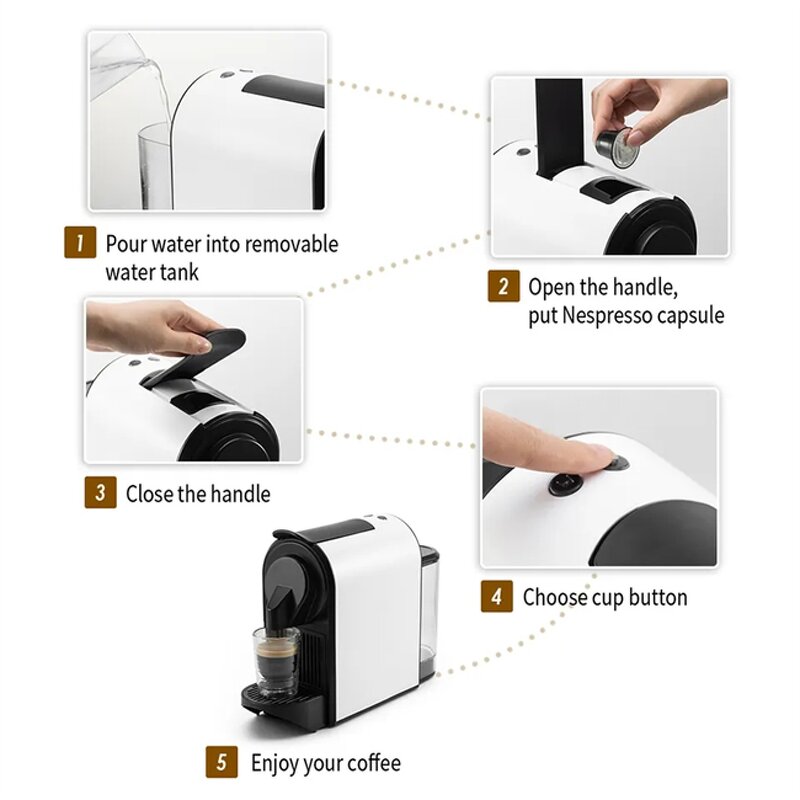 1 Pour water into removable water tank

2 Open the handle, put Nespresso capsule

3 Close the handle

4 Choose cup button

5 Enjoy your coffee