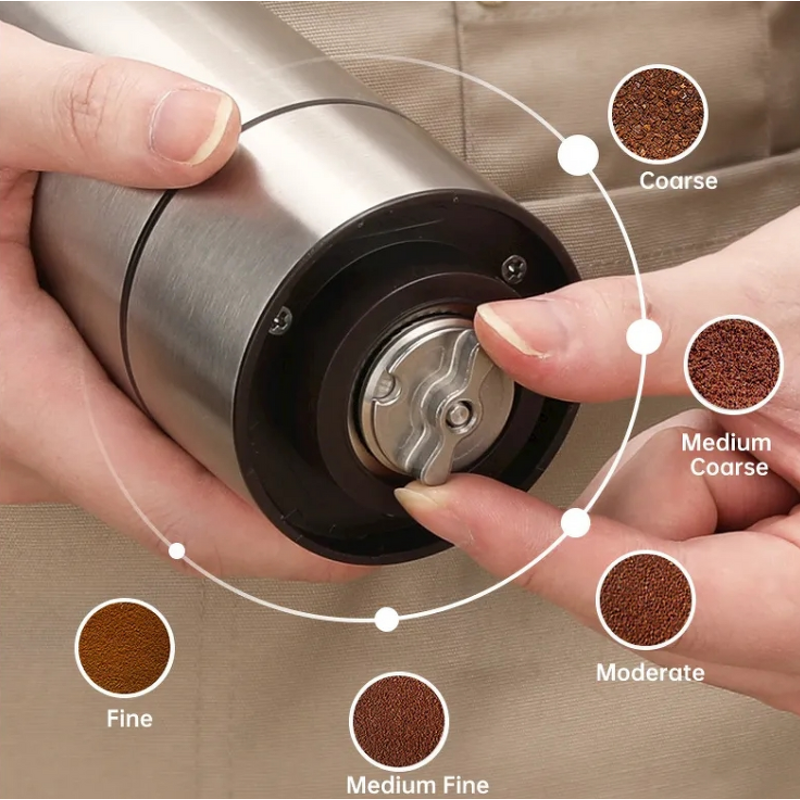 Coarse

Medium Coarse

Moderate

Medium Fine

Fine