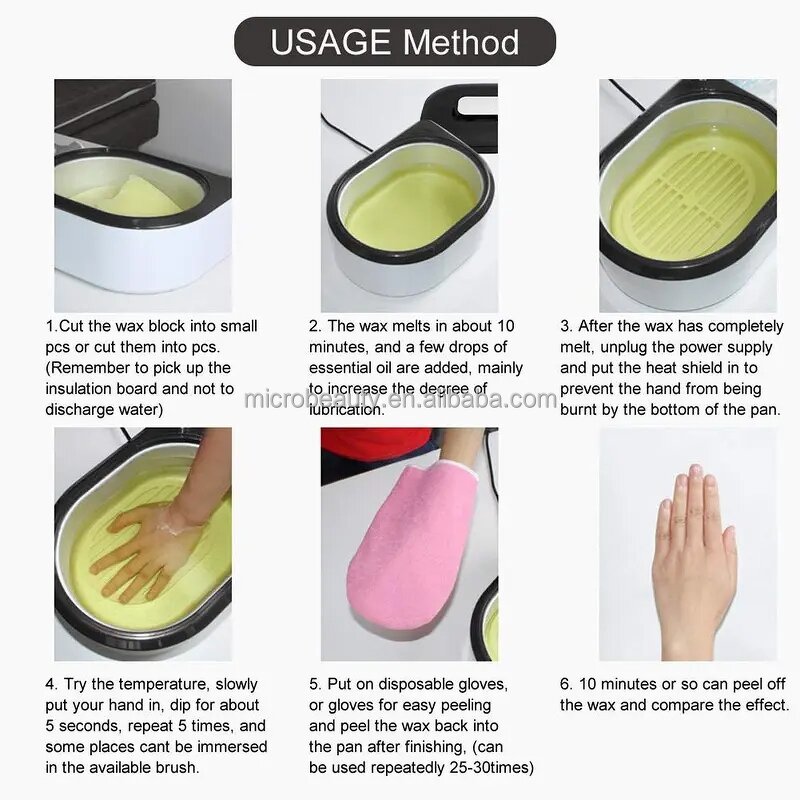 USAGE Method

1.Cut the wax block into small pcs or cut them into pcs. (Remember to pick up the insulation board and not to discharge water)

2. The wax melts in about 10 minutes, and a few drops of essential oil are added, mainly to increase the degree of lubrication.

3. After the wax has completely melt, unplug the power supply and put the heat shield in to prevent the hand from being burnt by the bottom of the pan.

microbeauty.en.alibaba.com

4. Try the temperature, slowly put your hand in, dip for about 5 seconds, repeat 5 times, and some places cant be immersed in the available brush.

5. Put on disposable gloves, or gloves for easy peeling and peel the wax back into the pan after finishing, (can be used repeatedly 25-30times)

6. 10 minutes or so can peel off the wax and compare the effect.