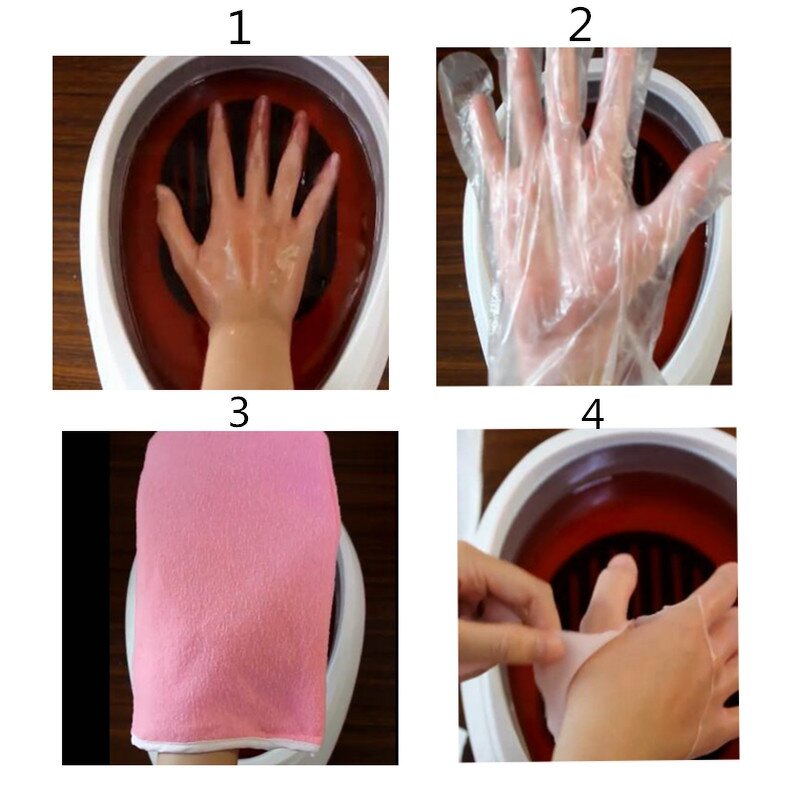 1

2

3

4