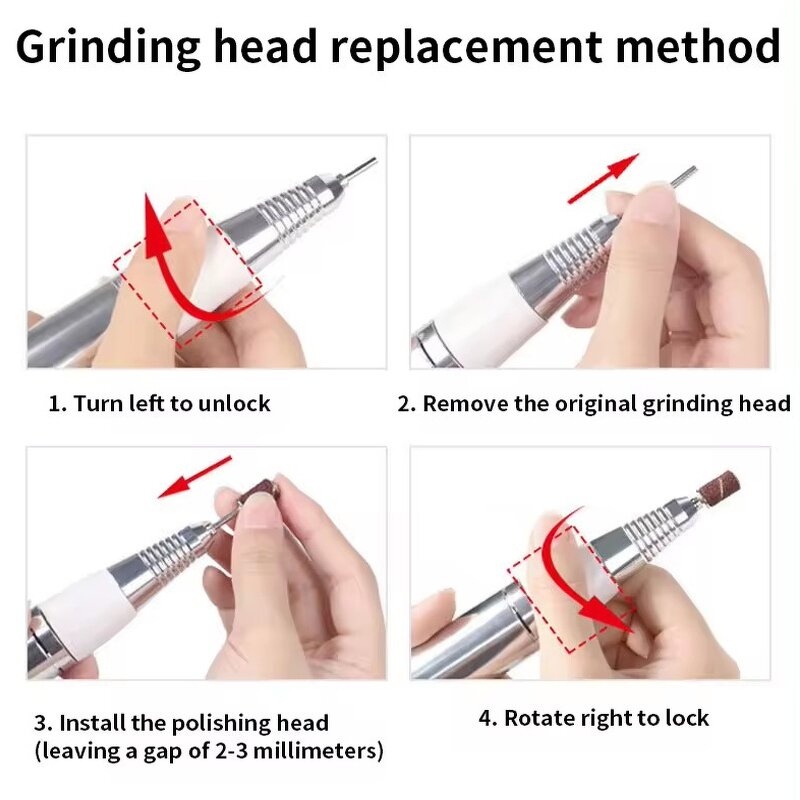 Grinding head replacement method

1. Turn left to unlock

2. Remove the original grinding head

3. Install the polishing head (leaving a gap of 2-3 millimeters)

4. Rotate right to lock