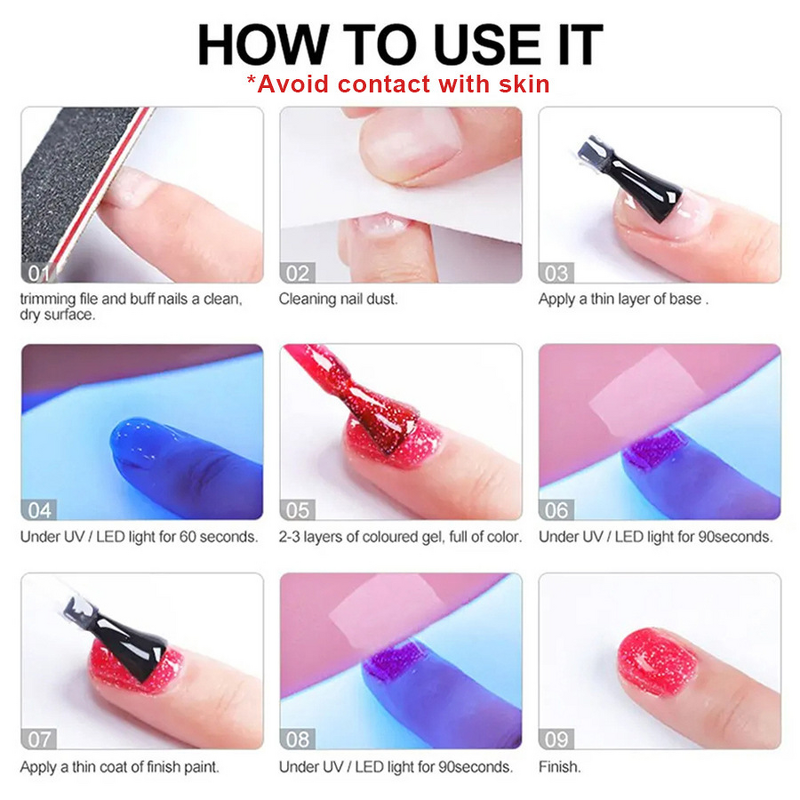 HOW TO USE IT
*Avoid contact with skin

01
trimming file and buff nails a clean, dry surface.

02
Cleaning nail dust.

03
Apply a thin layer of base .

04
Under UV / LED light for 60 seconds.

05
2-3 layers of coloured gel, full of color.

06
Under UV / LED light for 90seconds.

07
Apply a thin coat of finish paint.

08
Under UV / LED light for 90seconds.

09
Finish.