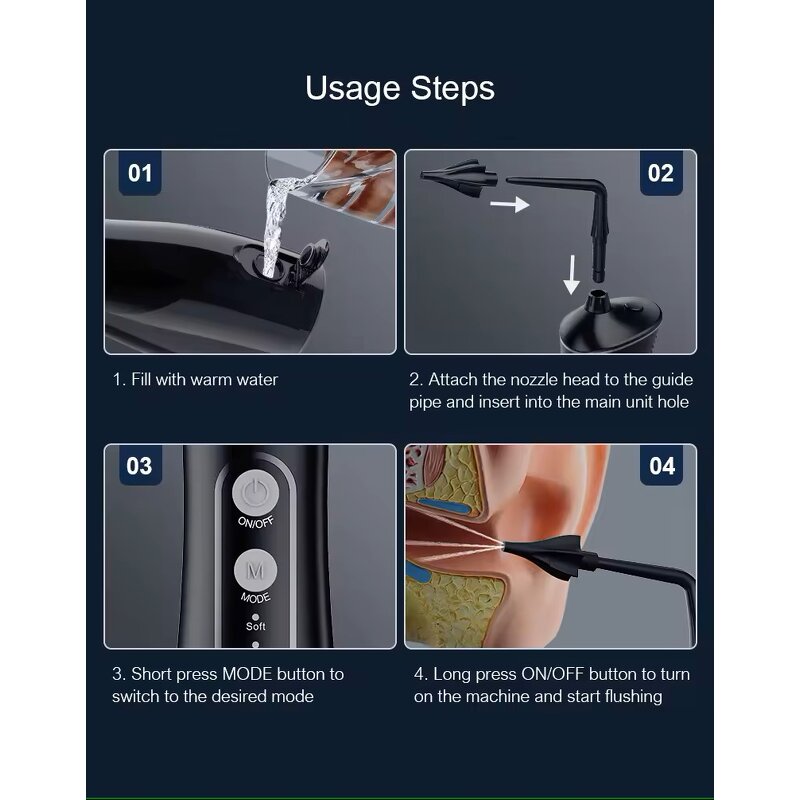 Usage Steps

01

1. Fill with warm water

02

2. Attach the nozzle head to the guide pipe and insert into the main unit hole

03

ON/OFF

M

MODE

Soft

3. Short press MODE button to switch to the desired mode

04

4. Long press ON/OFF button to turn on the machine and start flushing