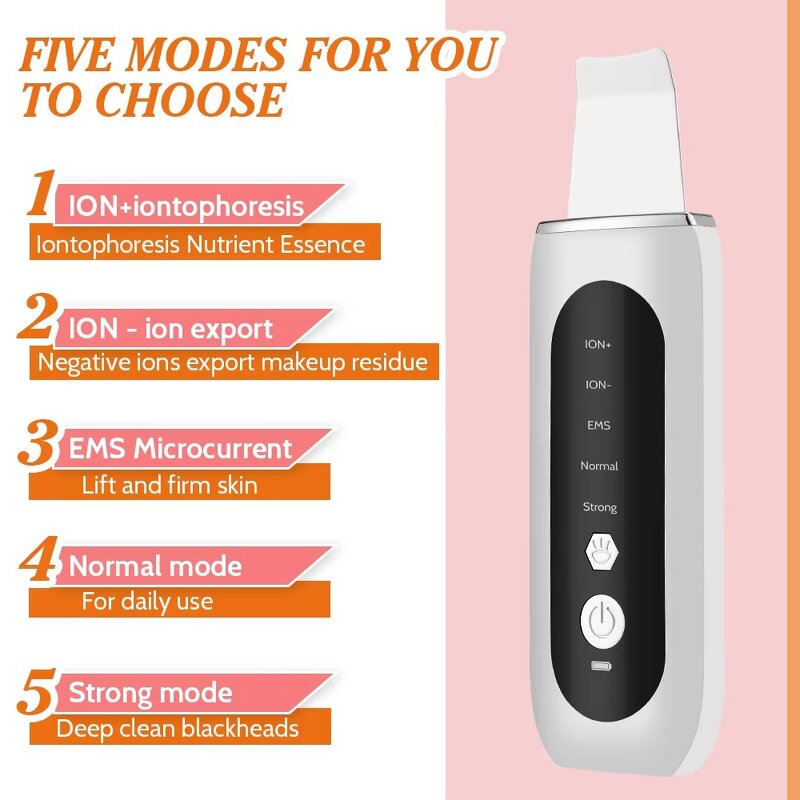 FIVE MODES FOR YOU TO CHOOSE

1 ION+iontophoresis
Iontophoresis Nutrient Essence

2 ION - ion export
Negative ions export makeup residue

3 EMS Microcurrent
Lift and firm skin

4 Normal mode
For daily use

5 Strong mode
Deep clean blackheads

ION+
ION-
EMS
Normal
Strong