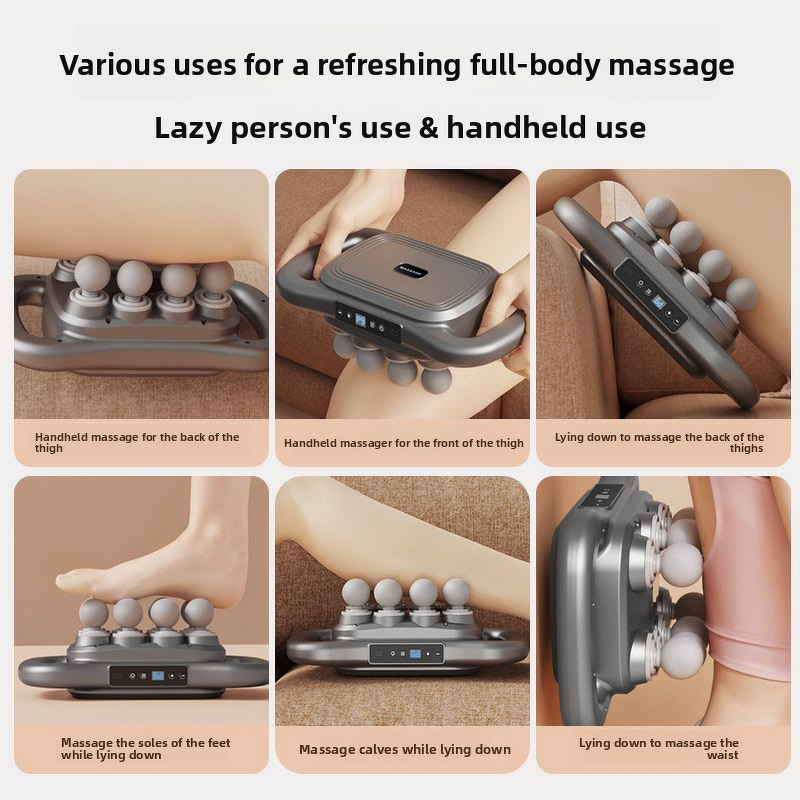 Various uses for a refreshing full-body massage

Lazy person's use & handheld use

MASSAGE

Handheld massage for the back of the thigh

Handheld massager for the front of the thigh

Lying down to massage the back of the thighs

Massage the soles of the feet while lying down

Massage calves while lying down

Lying down to massage the waist