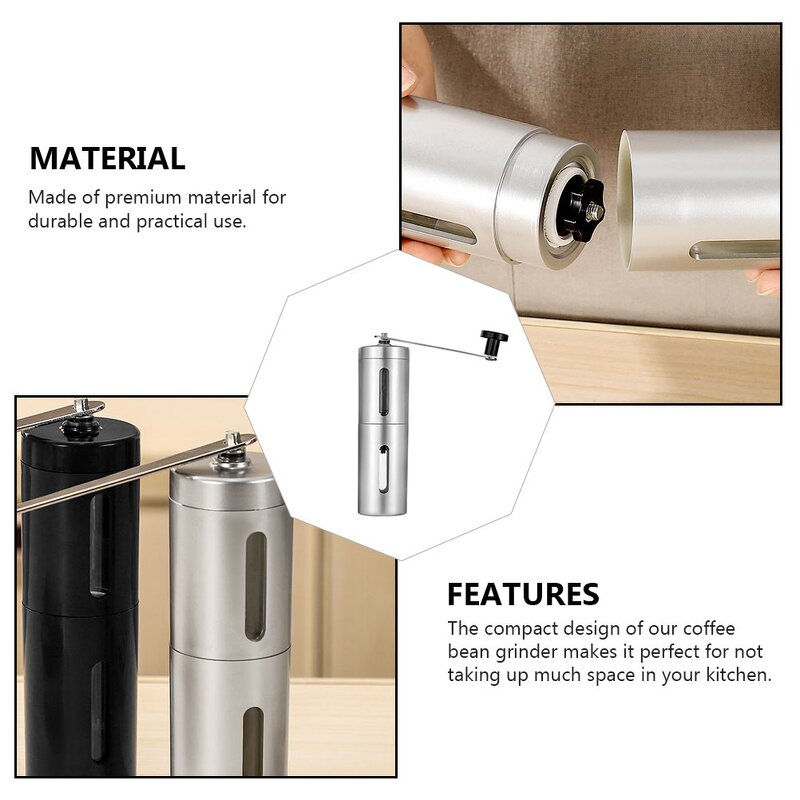 MATERIAL

Made of premium material for durable and practical use.

FEATURES

The compact design of our coffee bean grinder makes it perfect for not taking up much space in your kitchen.