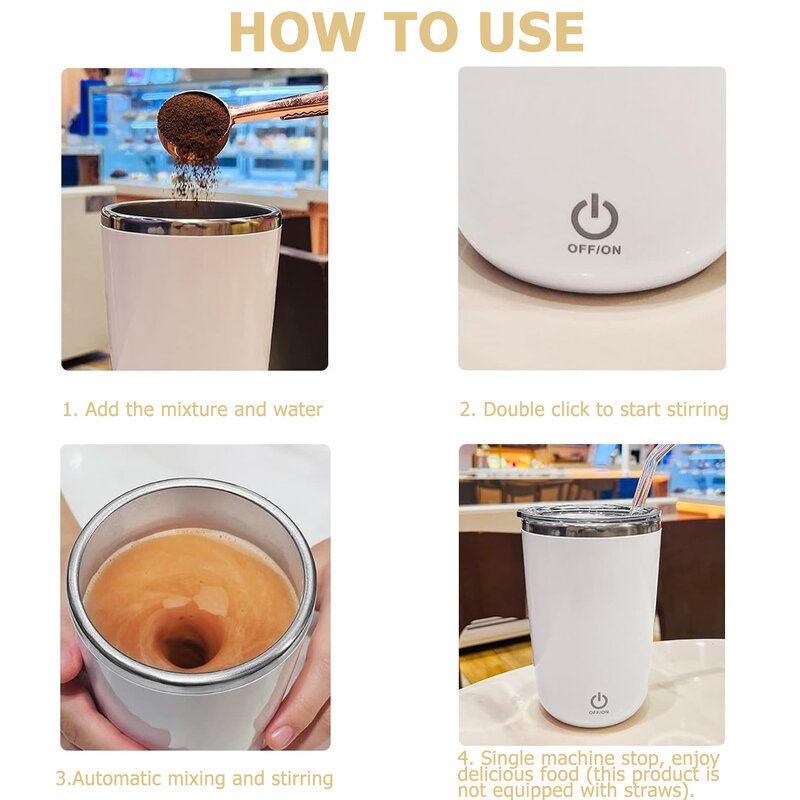 HOW TO USE

OFF/ON

1. Add the mixture and water

2. Double click to start stirring

OFF/ON

3.Automatic mixing and stirring

4. Single machine stop, enjoy delicious food (this product is not equipped with straws).