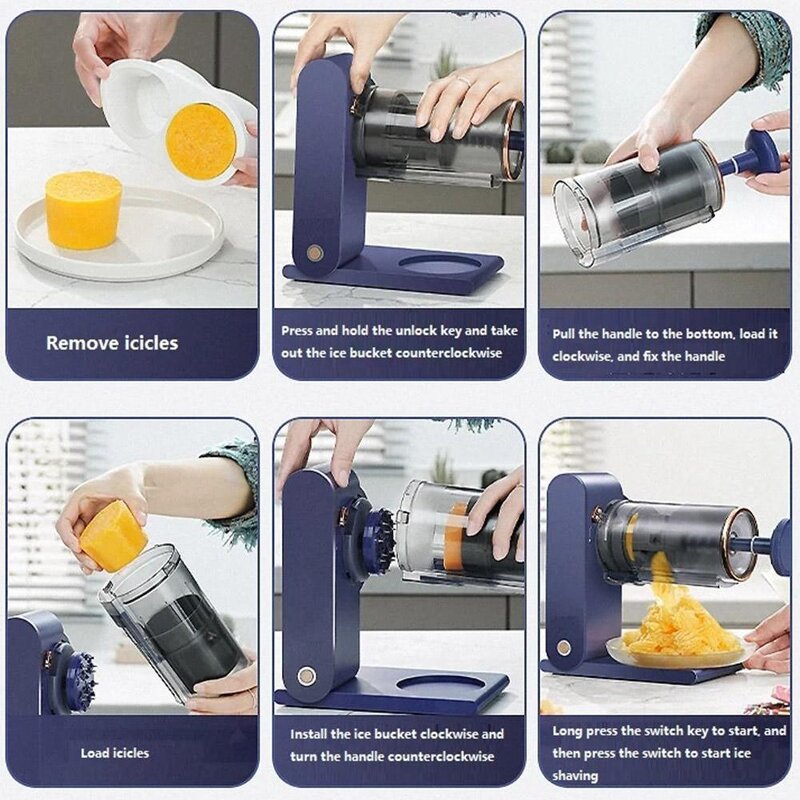 Remove icicles

Press and hold the unlock key and take out the ice bucket counterclockwise

Pull the handle to the bottom, load it clockwise, and fix the handle

Load icicles

Install the ice bucket clockwise and turn the handle counterclockwise

Long press the switch key to start, and then press the switch to start ice shaving