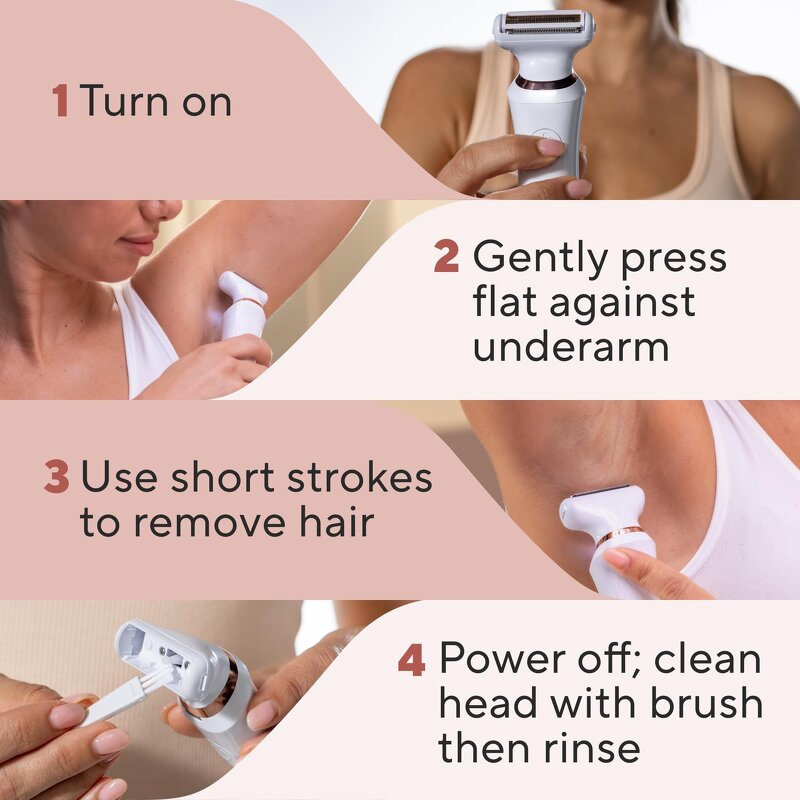 1 Turn on

2 Gently press flat against underarm

3 Use short strokes to remove hair

4 Power off; clean head with brush then rinse