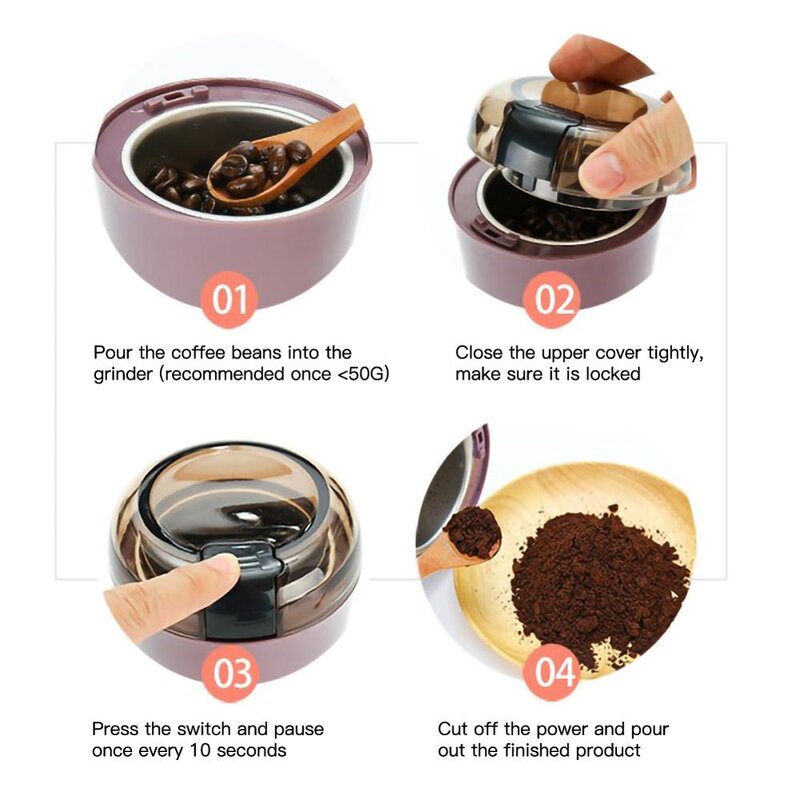 01

Pour the coffee beans into the grinder (recommended once <50G)

02

Close the upper cover tightly, make sure it is locked

03

Press the switch and pause once every 10 seconds

04

Cut off the power and pour out the finished product