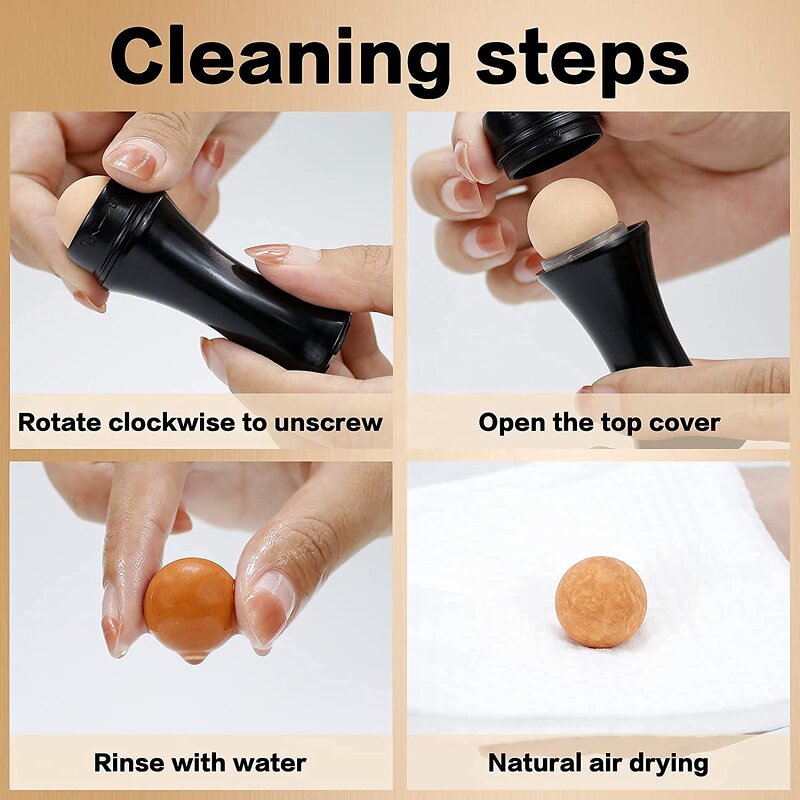 Cleaning steps

Rotate clockwise to unscrew

Open the top cover

Rinse with water

Natural air drying