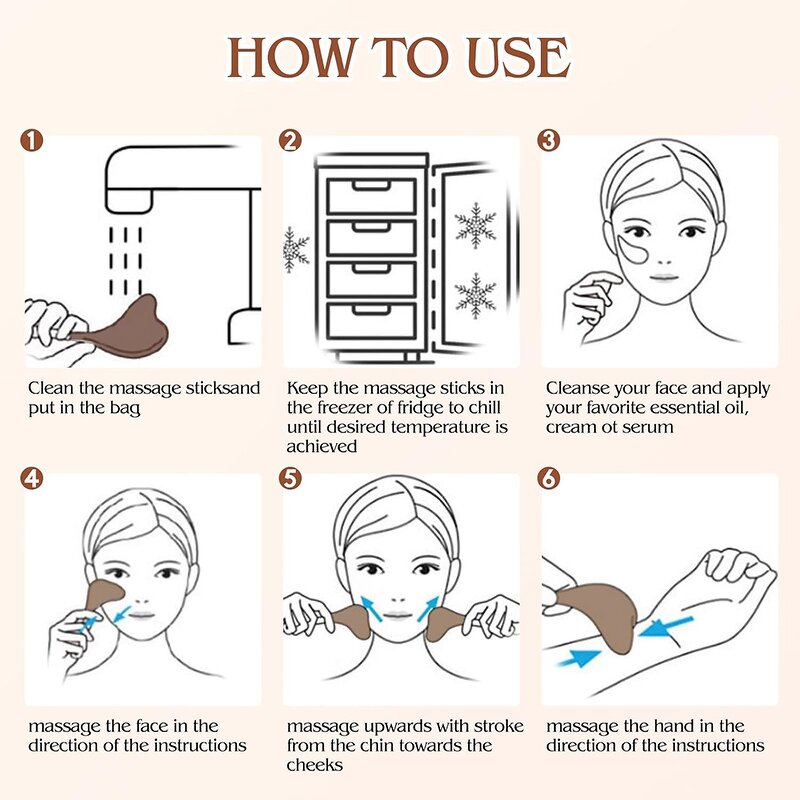 HOW TO USE

1
Clean the massage sticksand put in the bag

2
Keep the massage sticks in the freezer of fridge to chill until desired temperature is achieved

3
Cleanse your face and apply your favorite essential oil, cream ot serum

4
massage the face in the direction of the instructions

5
massage upwards with stroke from the chin towards the cheeks

6
massage the hand in the direction of the instructions