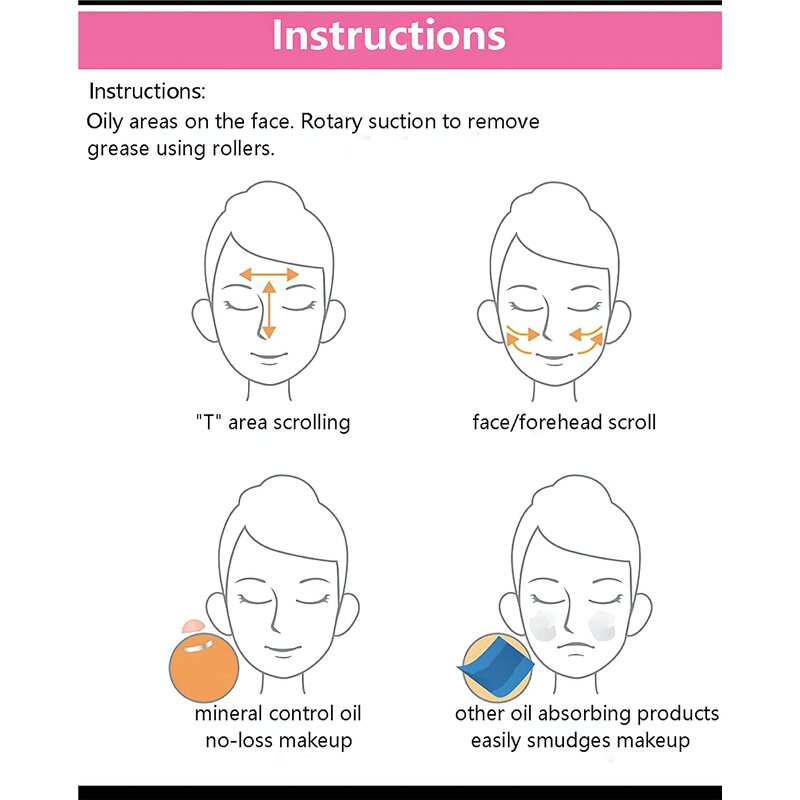 Instructions

Instructions:
Oily areas on the face. Rotary suction to remove grease using rollers.

"T" area scrolling

face/forehead scroll

mineral control oil
no-loss makeup

other oil absorbing products
easily smudges makeup