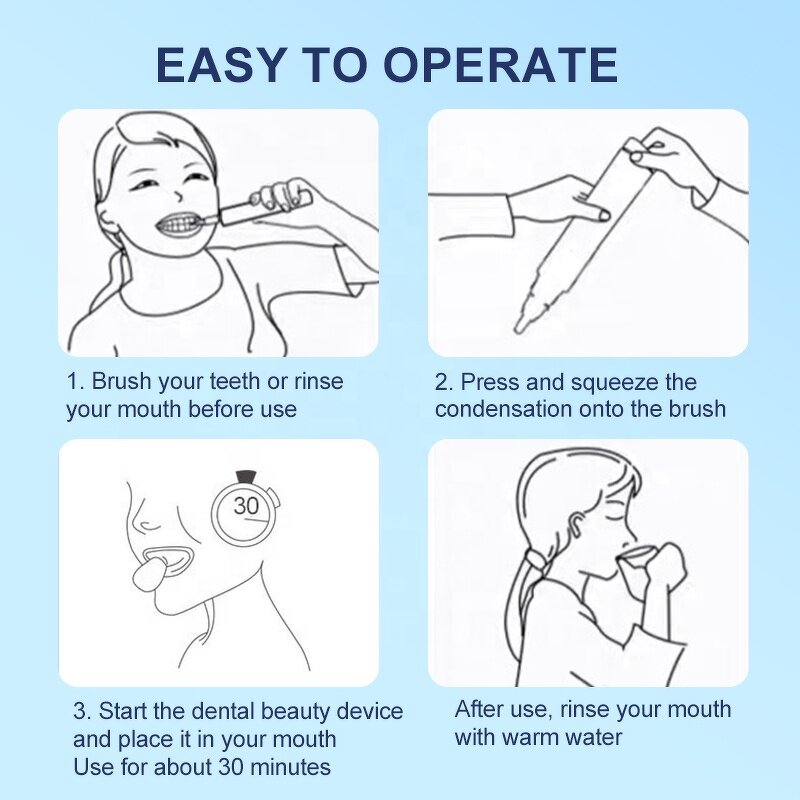 EASY TO OPERATE

1. Brush your teeth or rinse your mouth before use

2. Press and squeeze the condensation onto the brush

30

3. Start the dental beauty device and place it in your mouth
Use for about 30 minutes

After use, rinse your mouth with warm water