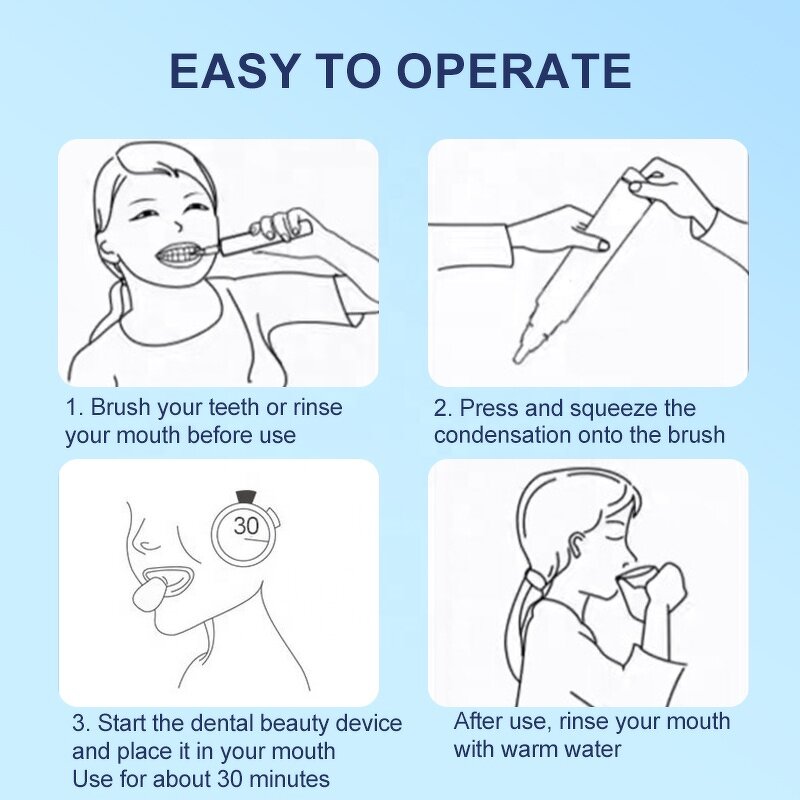 EASY TO OPERATE

1. Brush your teeth or rinse your mouth before use

2. Press and squeeze the condensation onto the brush

30

3. Start the dental beauty device and place it in your mouth
Use for about 30 minutes

After use, rinse your mouth with warm water