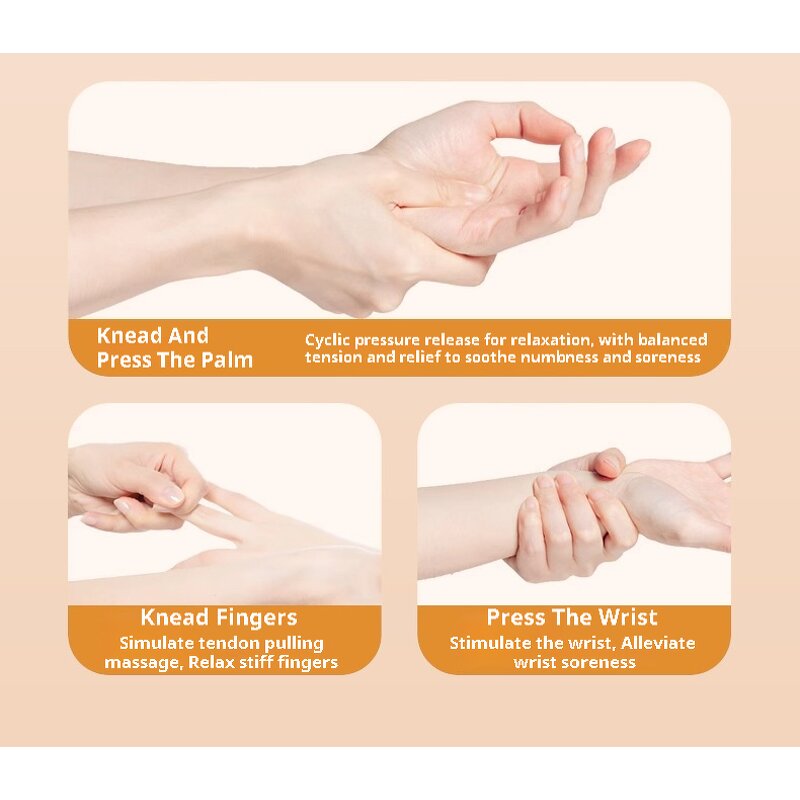 Knead And Press The Palm

Cyclic pressure release for relaxation, with balanced tension and relief to soothe numbness and soreness

Knead Fingers

Simulate tendon pulling massage, Relax stiff fingers

Press The Wrist

Stimulate the wrist, Alleviate wrist soreness