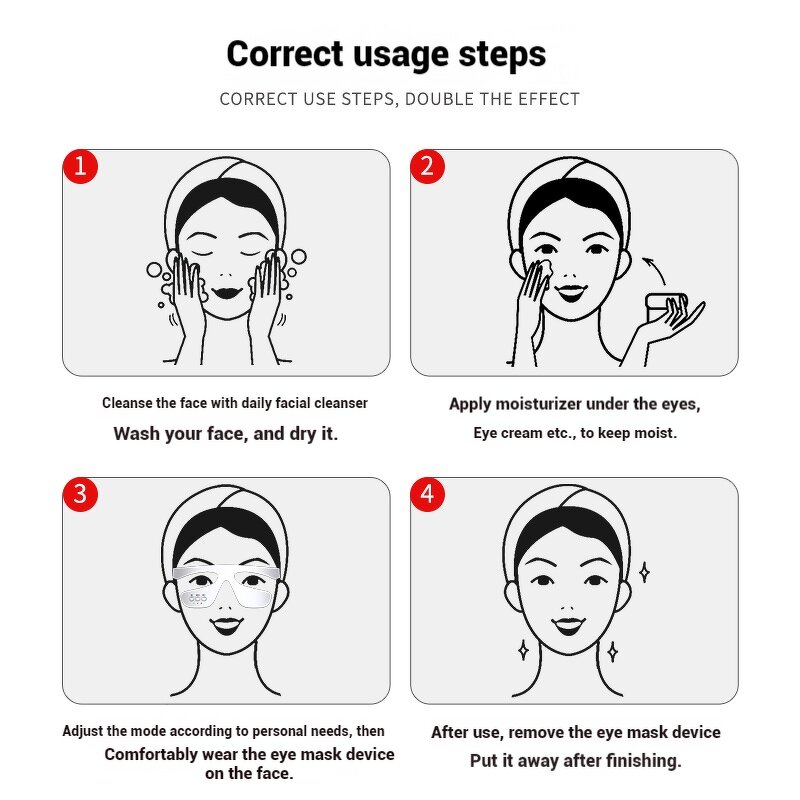 Correct usage steps

CORRECT USE STEPS, DOUBLE THE EFFECT

1

Cleanse the face with daily facial cleanser

Wash your face, and dry it.

2

Apply moisturizer under the eyes,

Eye cream etc., to keep moist.

3

Adjust the mode according to personal needs, then

Comfortably wear the eye mask device on the face.

4

After use, remove the eye mask device

Put it away after finishing.