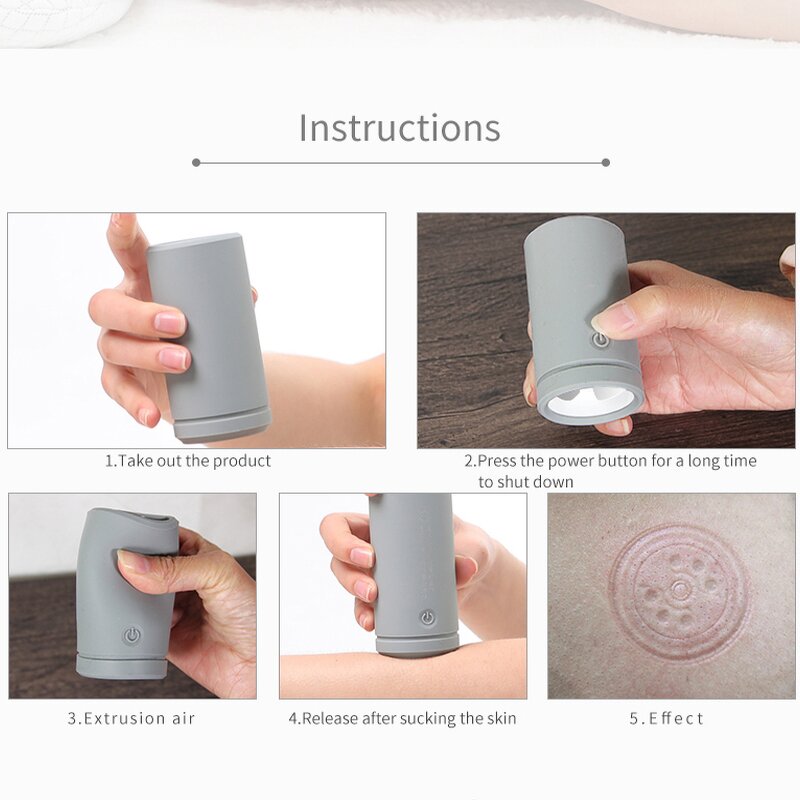 Instructions

1.Take out the product

2.Press the power button for a long time to shut down

3.Extrusion air

4.Release after sucking the skin

5.Effect