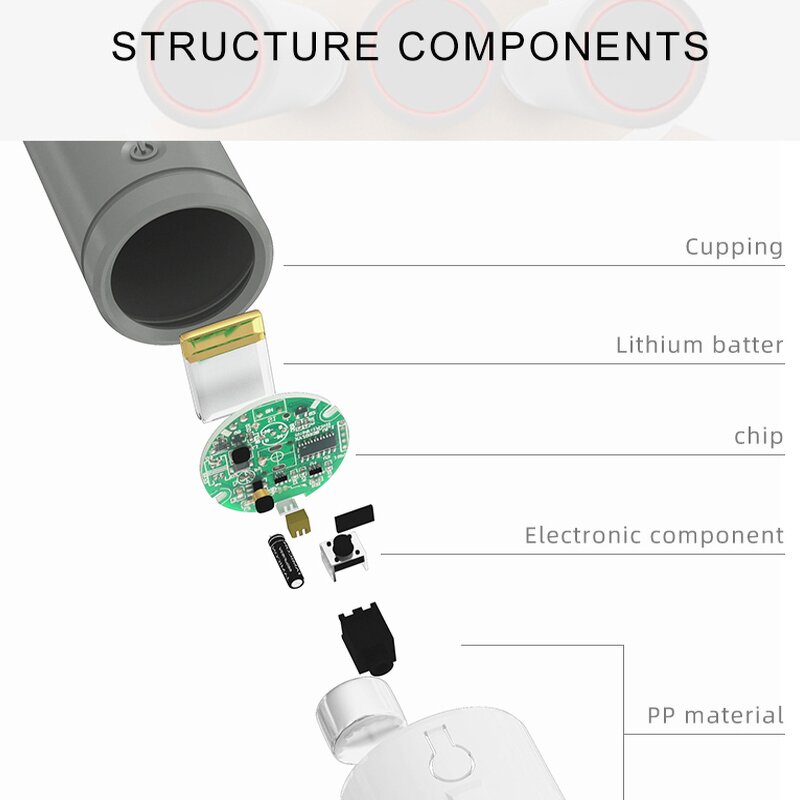 STRUCTURE COMPONENTS

Cupping

Lithium batter

chip

Electronic component

PP material