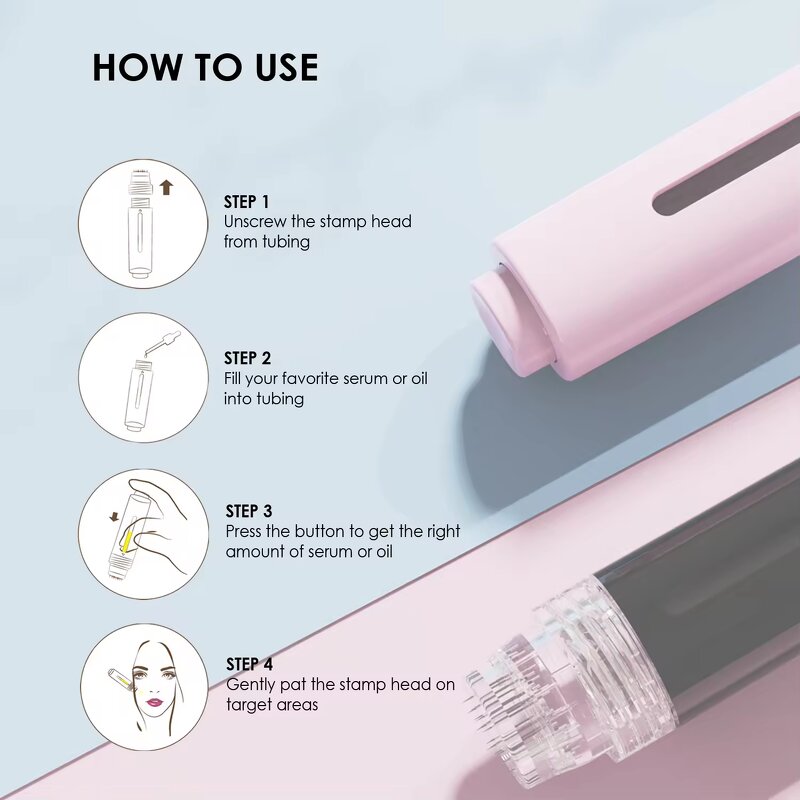 HOW TO USE

STEP 1
Unscrew the stamp head from tubing

STEP 2
Fill your favorite serum or oil into tubing

STEP 3
Press the button to get the right amount of serum or oil

STEP 4
Gently pat the stamp head on target areas