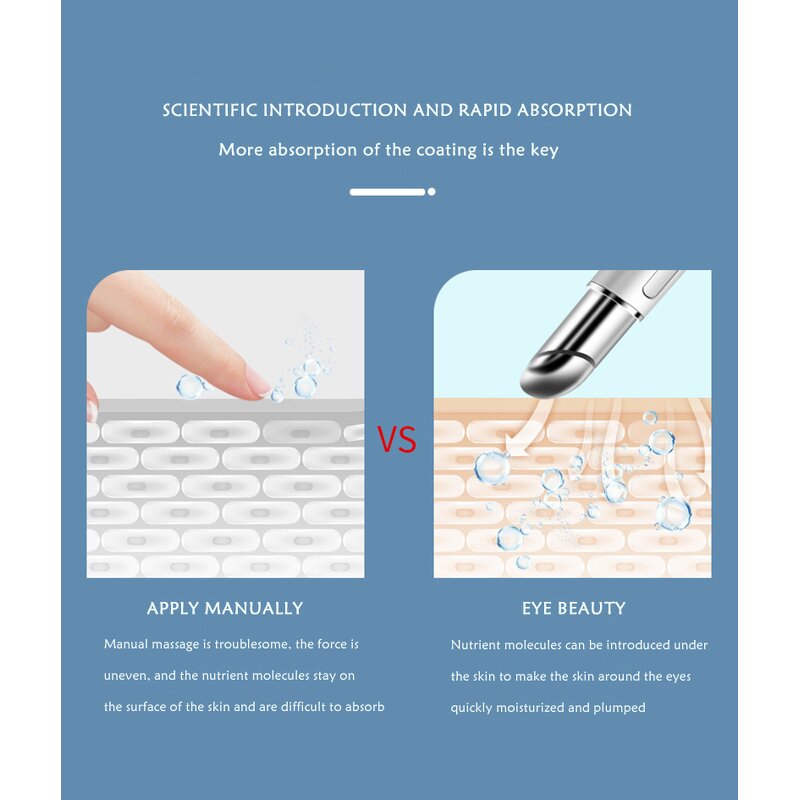 SCIENTIFIC INTRODUCTION AND RAPID ABSORPTION

More absorption of the coating is the key

VS

APPLY MANUALLY

Manual massage is troublesome, the force is uneven, and the nutrient molecules stay on the surface of the skin and are difficult to absorb

EYE BEAUTY

Nutrient molecules can be introduced under the skin to make the skin around the eyes quickly moisturized and plumped