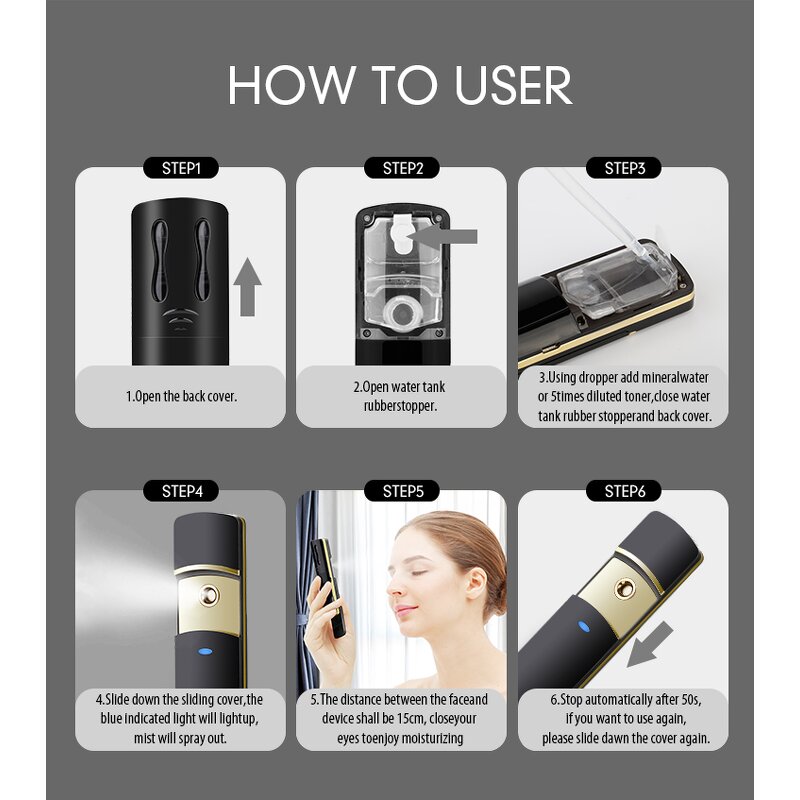 HOW TO USER

STEP1

1.Open the back cover.

STEP2

2.Open water tank rubberstopper.

STEP3

3.Using dropper add mineralwater or 5times diluted toner,close water tank rubber stopperand back cover.

STEP4

4.Slide down the sliding cover,the blue indicated light will lightup, mist will spray out.

STEP5

5.The distance between the faceand device shall be 15cm, closeyour eyes toenjoy moisturizing

STEP6

6.Stop automatically after 50s, if you want to use again, please slide dawn the cover again.