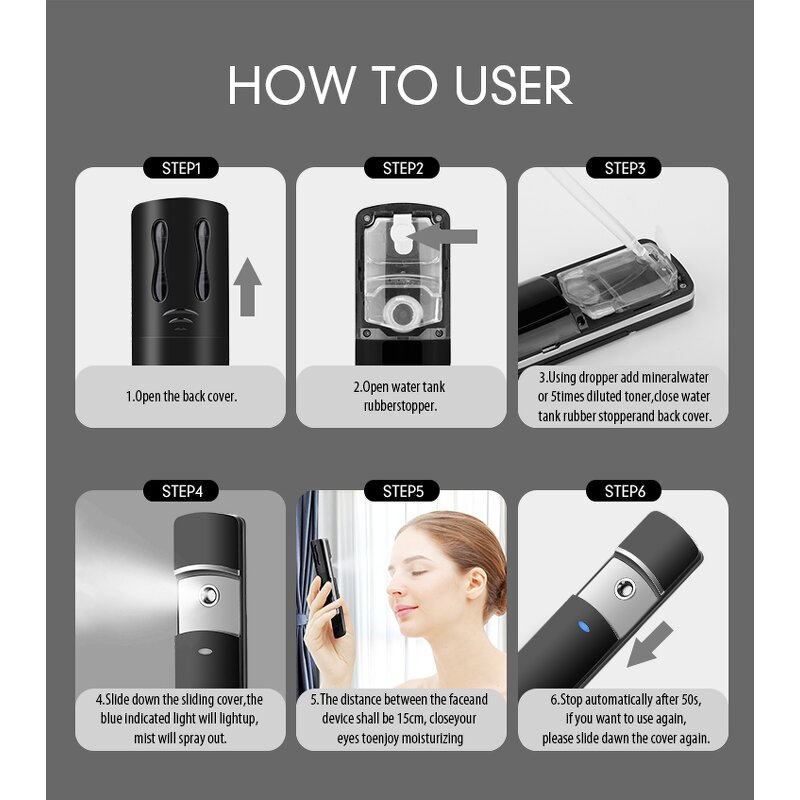 HOW TO USER

STEP1

1.Open the back cover.

STEP2

2.Open water tank rubberstopper.

STEP3

3.Using dropper add mineralwater or 5times diluted toner,close water tank rubber stopperand back cover.

STEP4

4.Slide down the sliding cover,the blue indicated light will lightup, mist will spray out.

STEP5

5.The distance between the faceand device shall be 15cm, closeyour eyes toenjoy moisturizing

STEP6

6.Stop automatically after 50s, if you want to use again, please slide dawn the cover again.