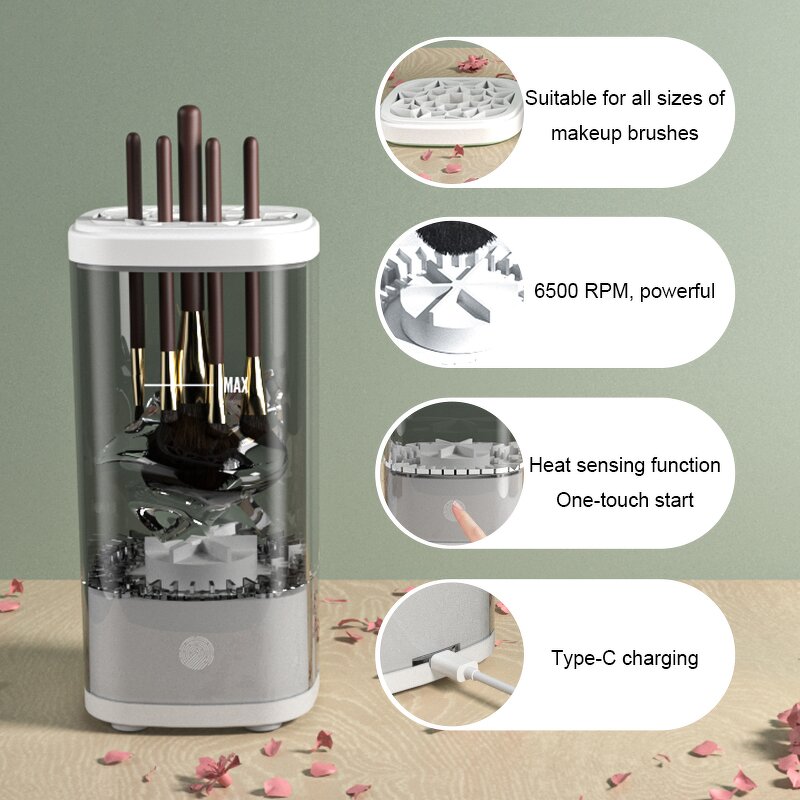 MAX

Suitable for all sizes of makeup brushes

6500 RPM, powerful

Heat sensing function
One-touch start

Type-C charging