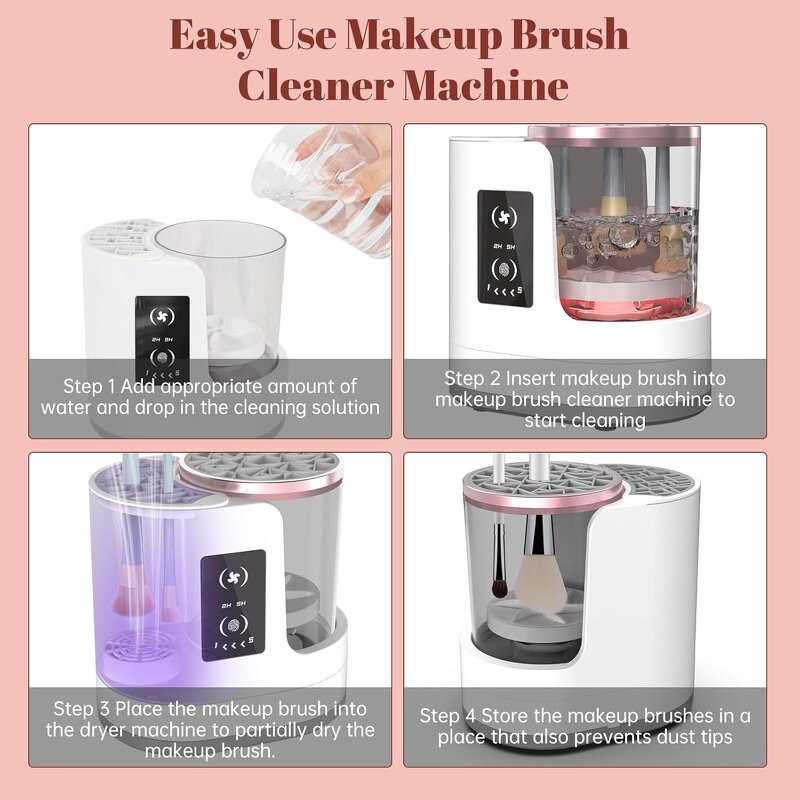 Easy Use Makeup Brush Cleaner Machine

2H 5H
1 < < < 5

Step 1 Add appropriate amount of water and drop in the cleaning solution

2H 5H
1 < < < 5

Step 2 Insert makeup brush into makeup brush cleaner machine to start cleaning

2H 5H
1 < < < 5

Step 3 Place the makeup brush into the dryer machine to partially dry the makeup brush.

Step 4 Store the makeup brushes in a place that also prevents dust tips