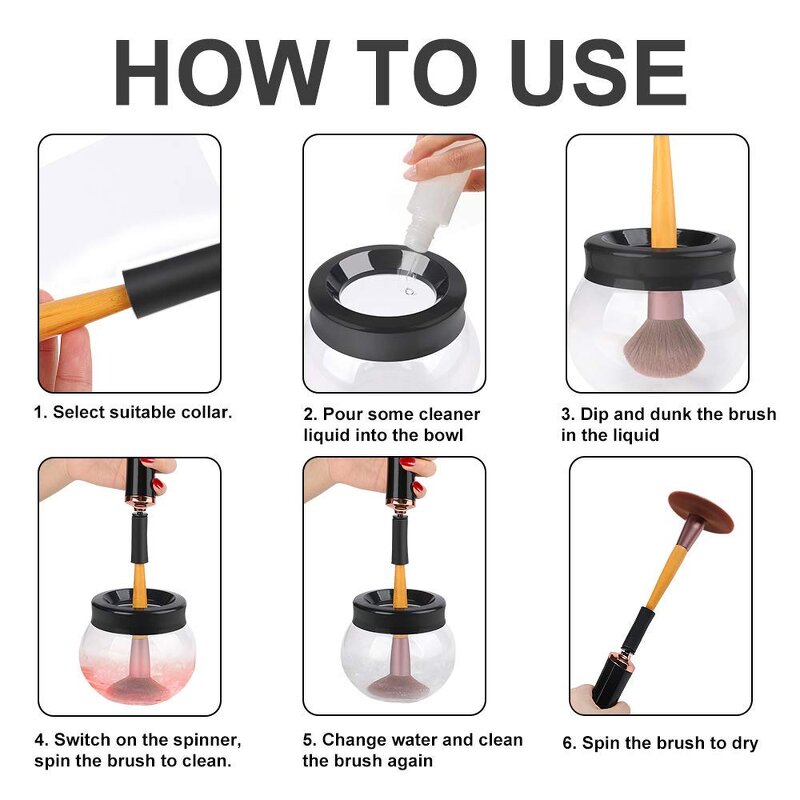 HOW TO USE

1. Select suitable collar.

2. Pour some cleaner liquid into the bowl

3. Dip and dunk the brush in the liquid

4. Switch on the spinner, spin the brush to clean.

5. Change water and clean the brush again

6. Spin the brush to dry