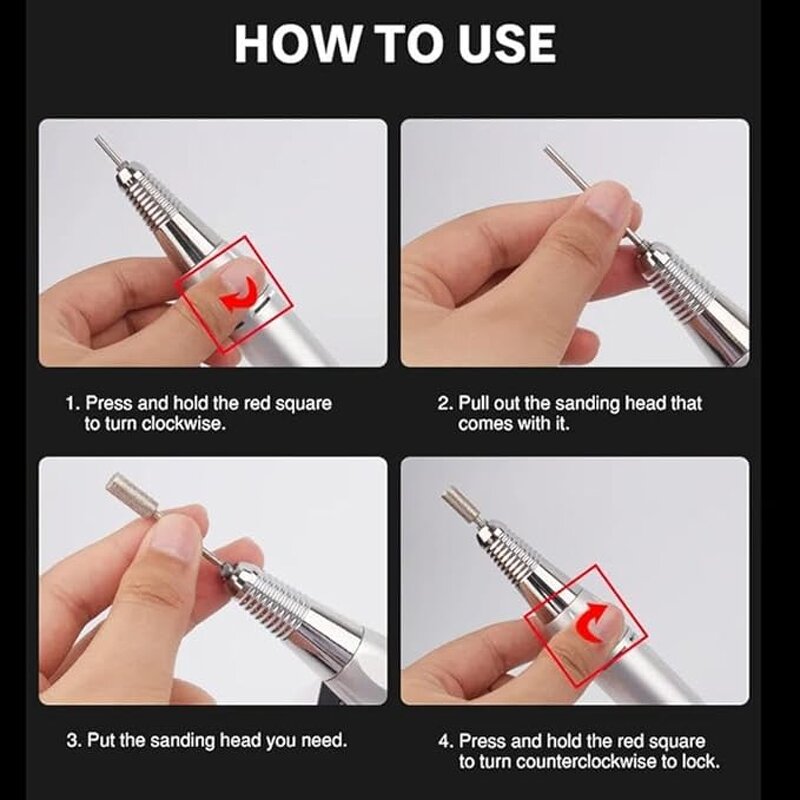 HOW TO USE

1. Press and hold the red square to turn clockwise.

2. Pull out the sanding head that comes with it.

3. Put the sanding head you need.

4. Press and hold the red square to turn counterclockwise to lock.