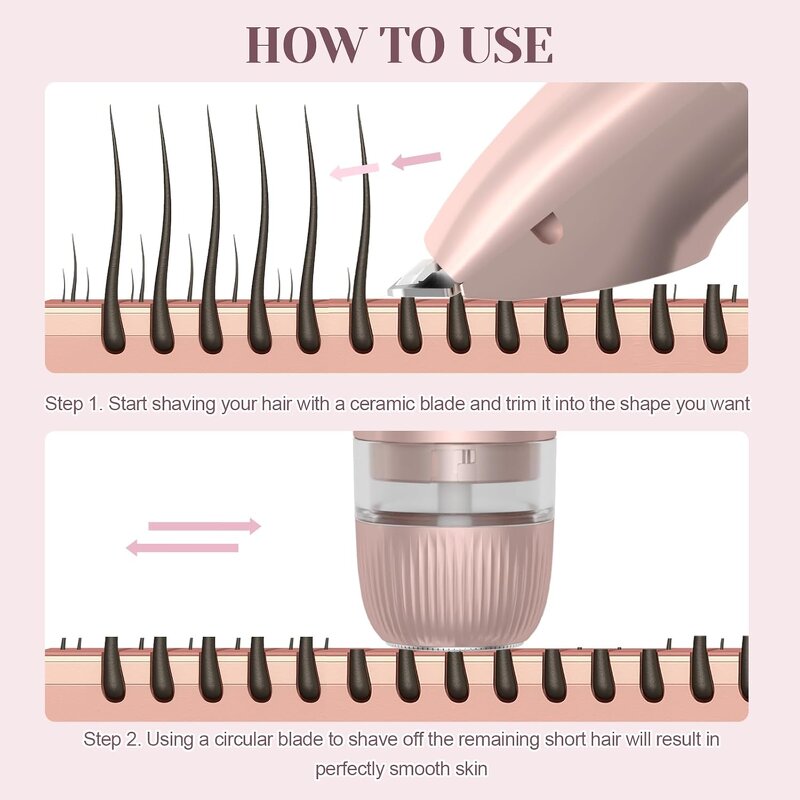 HOW TO USE

Step 1. Start shaving your hair with a ceramic blade and trim it into the shape you want

Step 2. Using a circular blade to shave off the remaining short hair will result in perfectly smooth skin