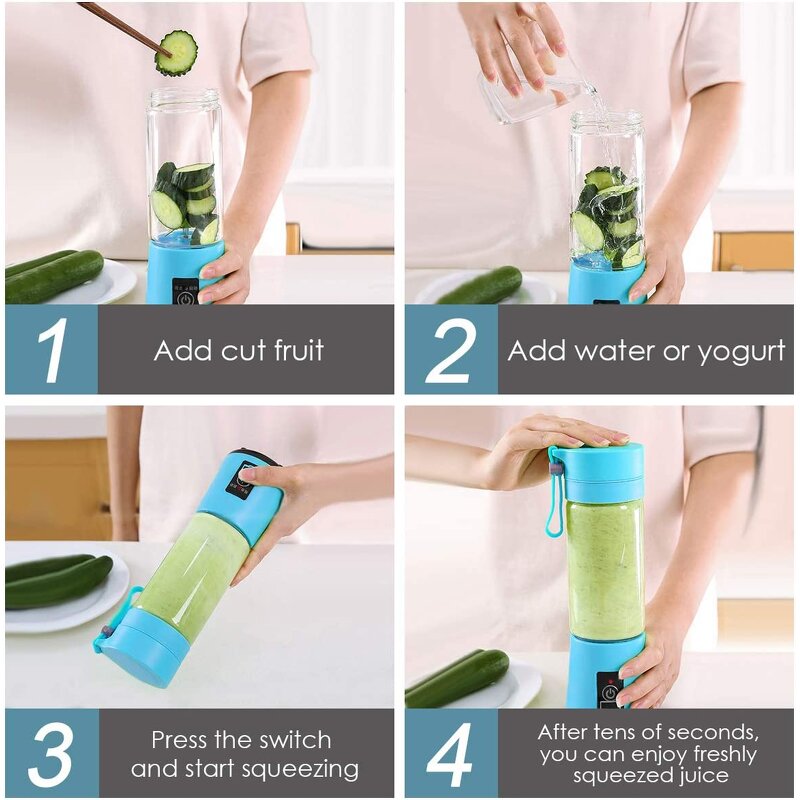 1 Add cut fruit

2 Add water or yogurt

3 Press the switch and start squeezing

4 After tens of seconds, you can enjoy freshly squeezed juice