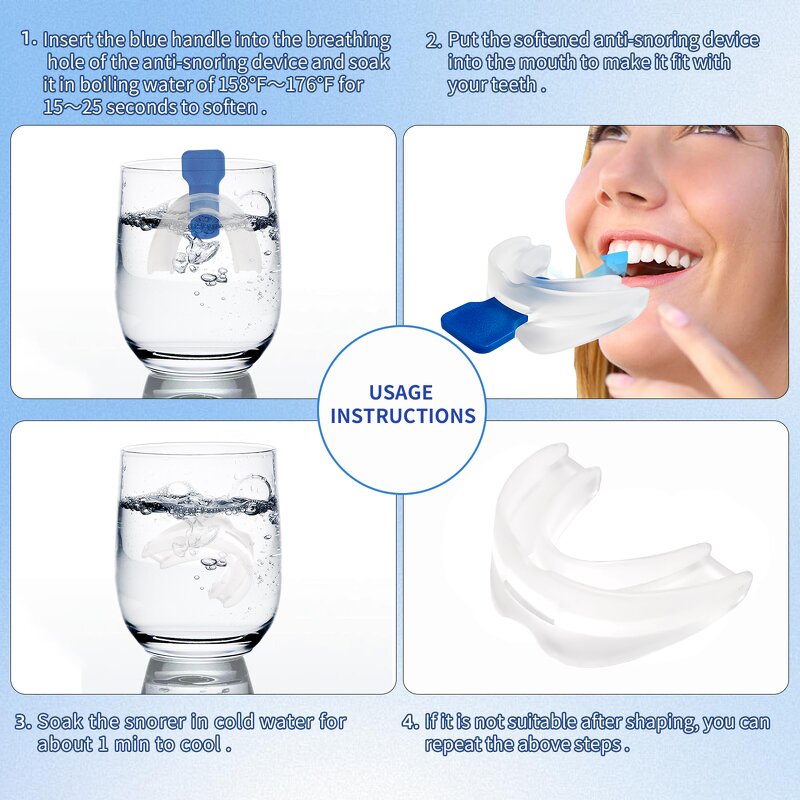 1. Insert the blue handle into the breathing hole of the anti-snoring device and soak it in boiling water of 158°F～176°F for 15～25 seconds to soften .

2. Put the softened anti-snoring device into the mouth to make it fit with your teeth .

USAGE INSTRUCTIONS

3. Soak the snorer in cold water for about 1 min to cool .

4. If it is not suitable after shaping, you can repeat the above steps .