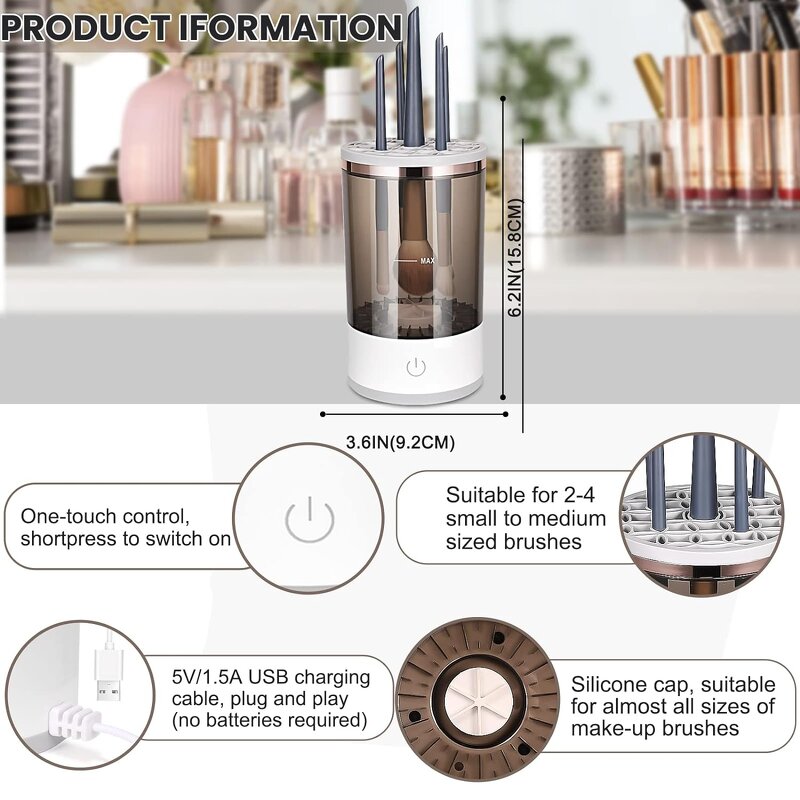 PRODUCT IFORMATION

MAX

6.2IN(15.8CM)

3.6IN(9.2CM)

One-touch control, shortpress to switch on

Suitable for 2-4 small to medium sized brushes

5V/1.5A USB charging cable, plug and play (no batteries required)

Silicone cap, suitable for almost all sizes of make-up brushes