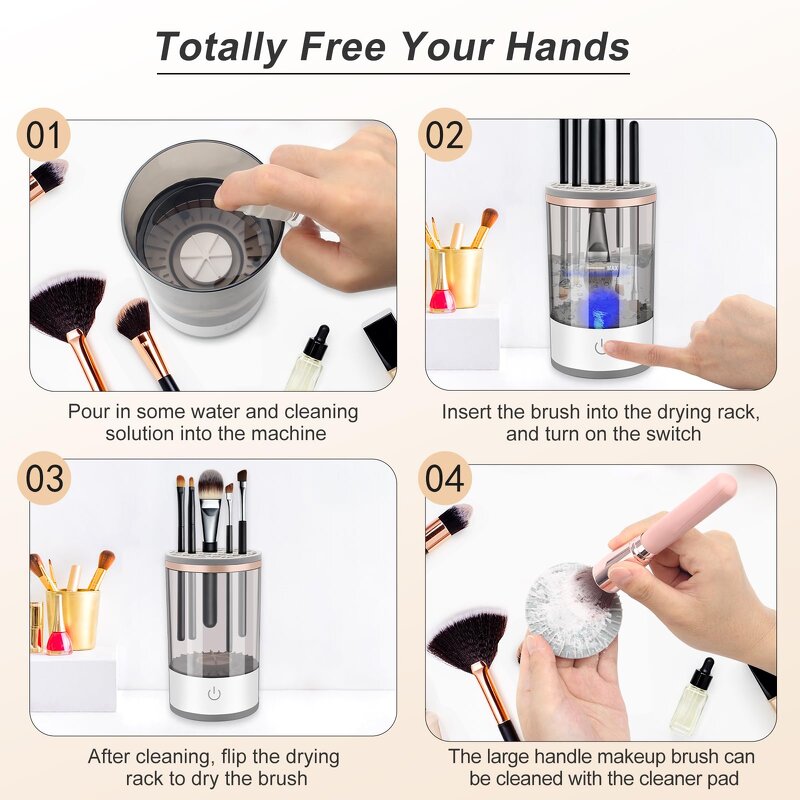 Totally Free Your Hands

01

Pour in some water and cleaning solution into the machine

02

MAX

Insert the brush into the drying rack, and turn on the switch

03

After cleaning, flip the drying rack to dry the brush

04

The large handle makeup brush can be cleaned with the cleaner pad