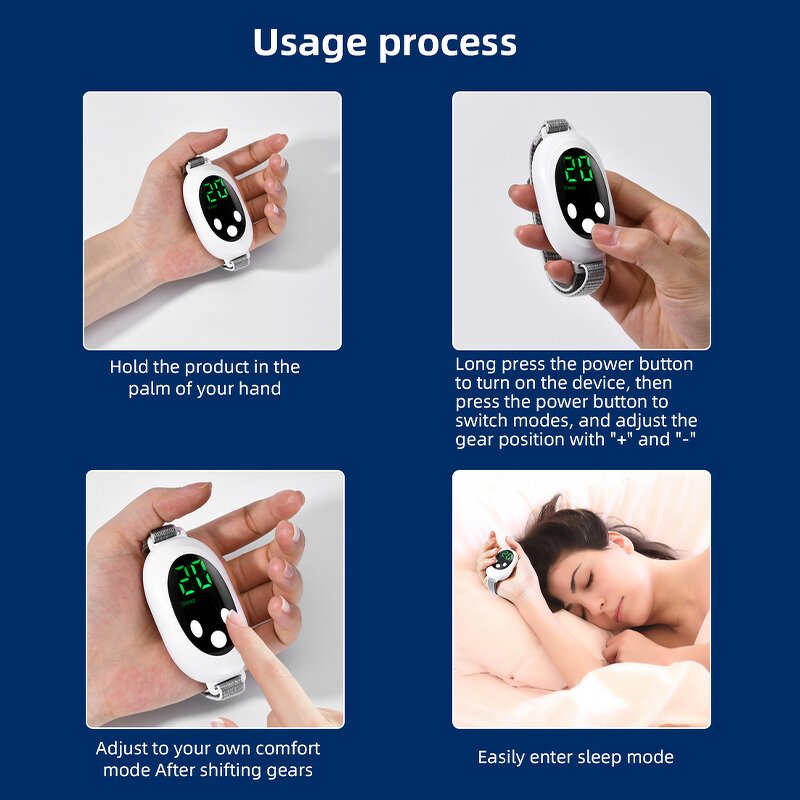 Usage process

20

Hold the product in the palm of your hand

20

Long press the power button to turn on the device, then press the power button to switch modes, and adjust the gear position with "+" and "-"

20

Adjust to your own comfort mode After shifting gears

Easily enter sleep mode