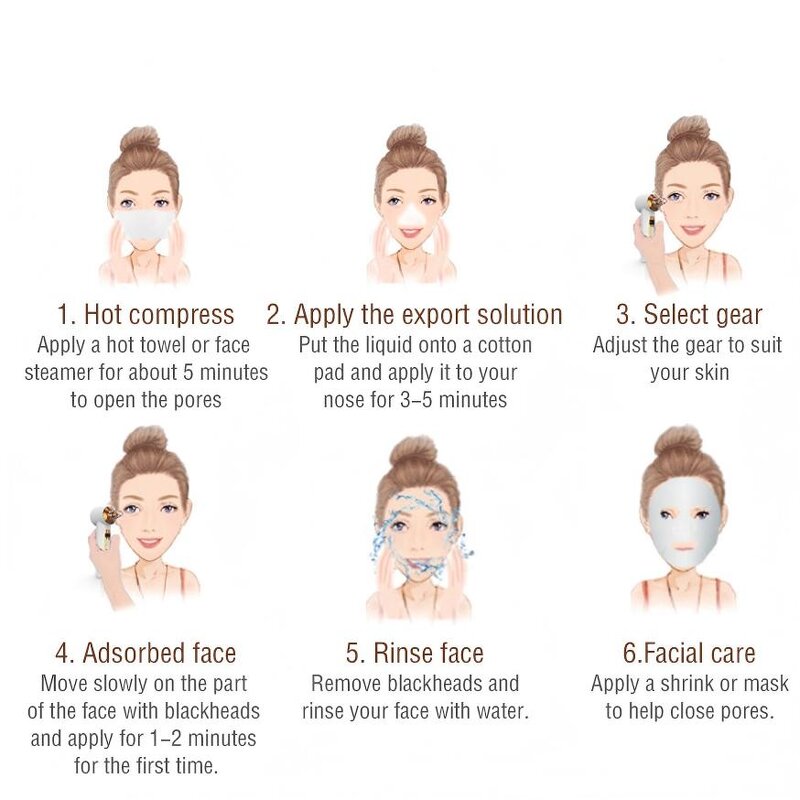 1. Hot compress
Apply a hot towel or face steamer for about 5 minutes to open the pores

2. Apply the export solution
Put the liquid onto a cotton pad and apply it to your nose for 3–5 minutes

3. Select gear
Adjust the gear to suit your skin

4. Adsorbed face
Move slowly on the part of the face with blackheads and apply for 1–2 minutes for the first time.

5. Rinse face
Remove blackheads and rinse your face with water.

6.Facial care
Apply a shrink or mask to help close pores.