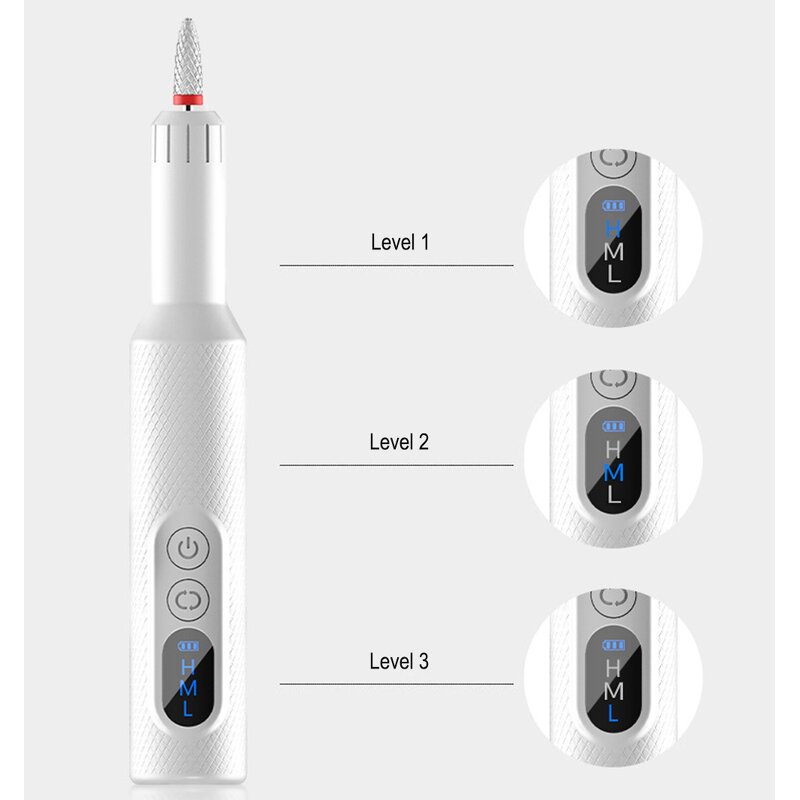 H
M
L

Level 1

H
M
L

Level 2

H
M
L

Level 3

H
M
L