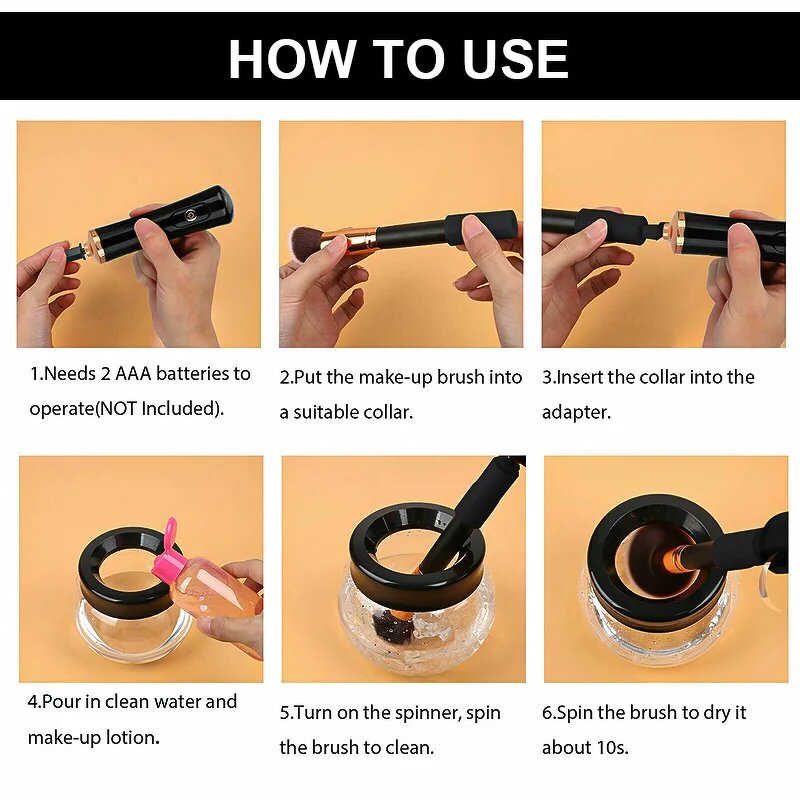 HOW TO USE

1.Needs 2 AAA batteries to operate(NOT Included).

2.Put the make-up brush into a suitable collar.

3.Insert the collar into the adapter.

4.Pour in clean water and make-up lotion.

5.Turn on the spinner, spin the brush to clean.

6.Spin the brush to dry it about 10s.