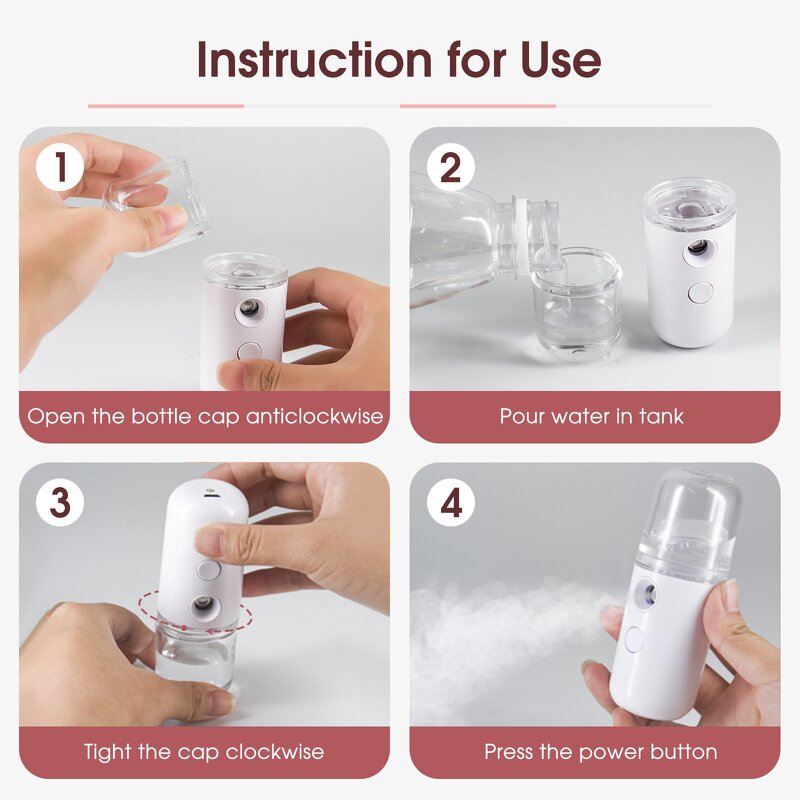 Instruction for Use

1

Open the bottle cap anticlockwise

2

Pour water in tank

3

Tight the cap clockwise

4

Press the power button