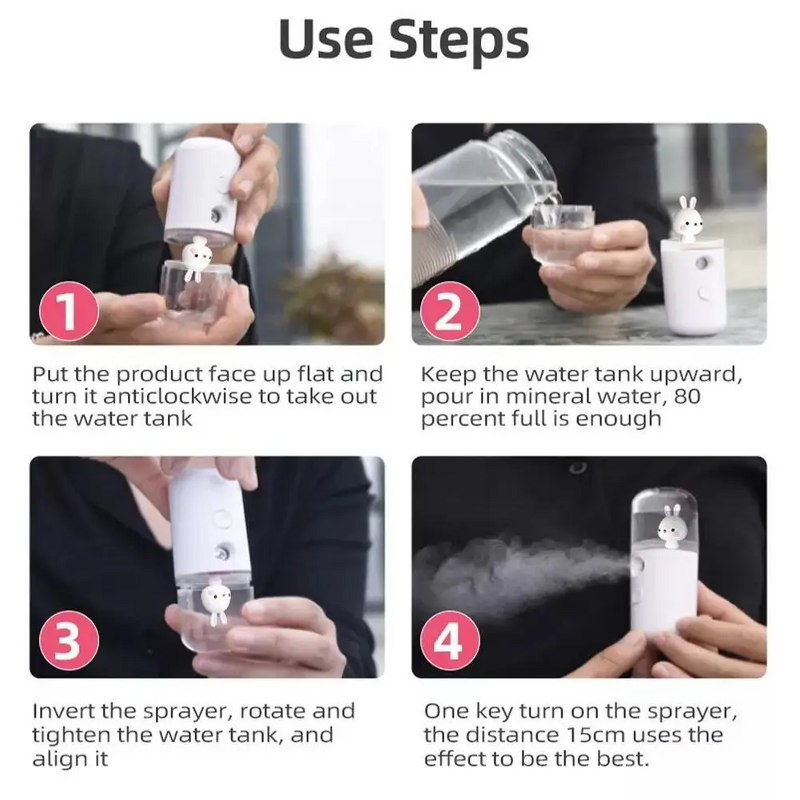 Use Steps

1

Put the product face up flat and turn it anticlockwise to take out the water tank

2

Keep the water tank upward, pour in mineral water, 80 percent full is enough

3

Invert the sprayer, rotate and tighten the water tank, and align it

4

One key turn on the sprayer, the distance 15cm uses the effect to be the best.